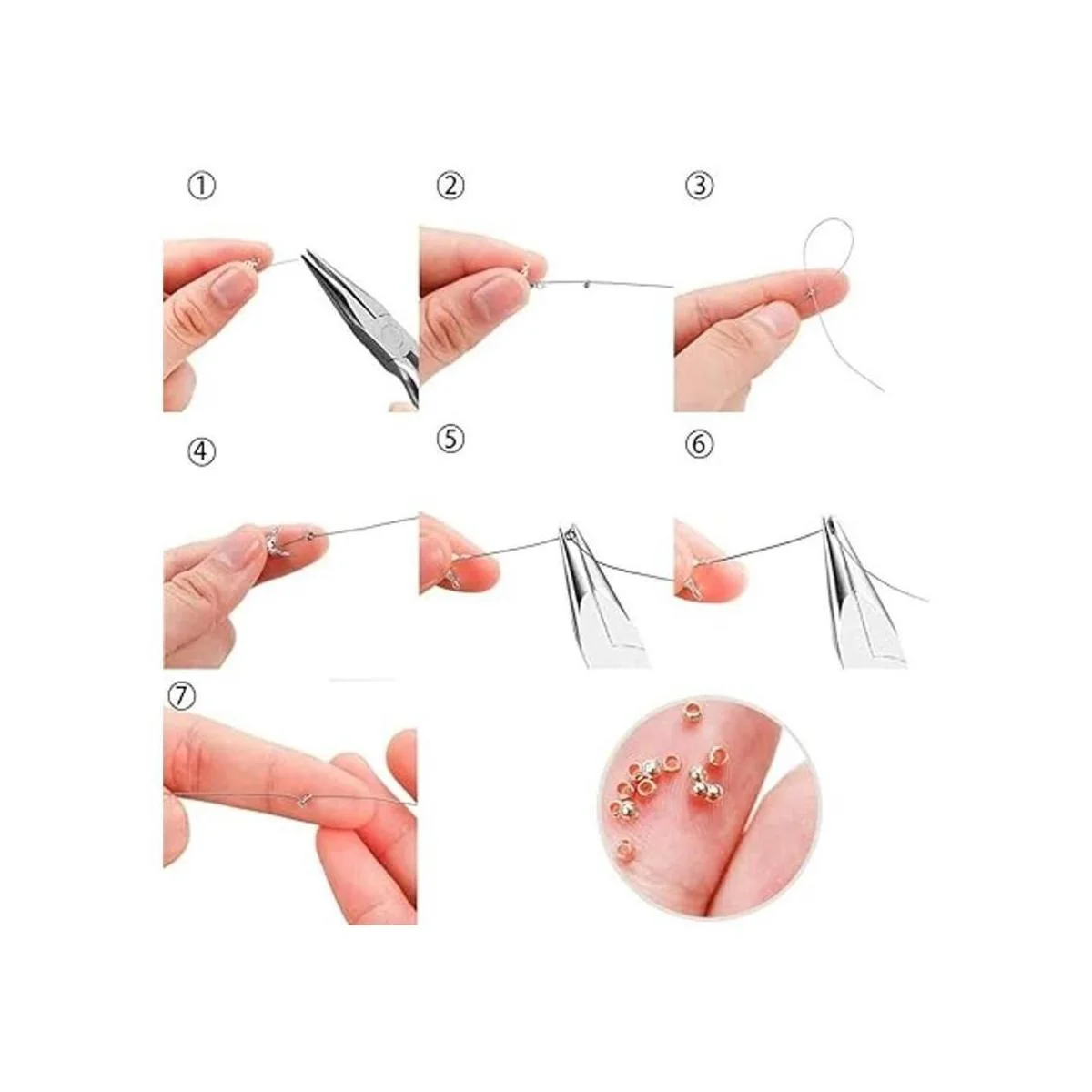 ①
②
③
④
⑤
⑥
⑦