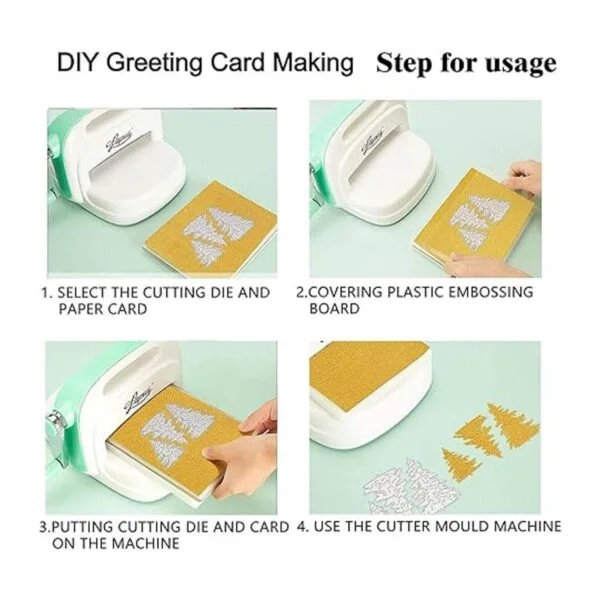 DIY Greeting Card Making Step for usage

1. SELECT THE CUTTING DIE AND PAPER CARD

2.COVERING PLASTIC EMBOSSING BOARD

3.PUTTING CUTTING DIE AND CARD ON THE MACHINE

4. USE THE CUTTER MOULD MACHINE