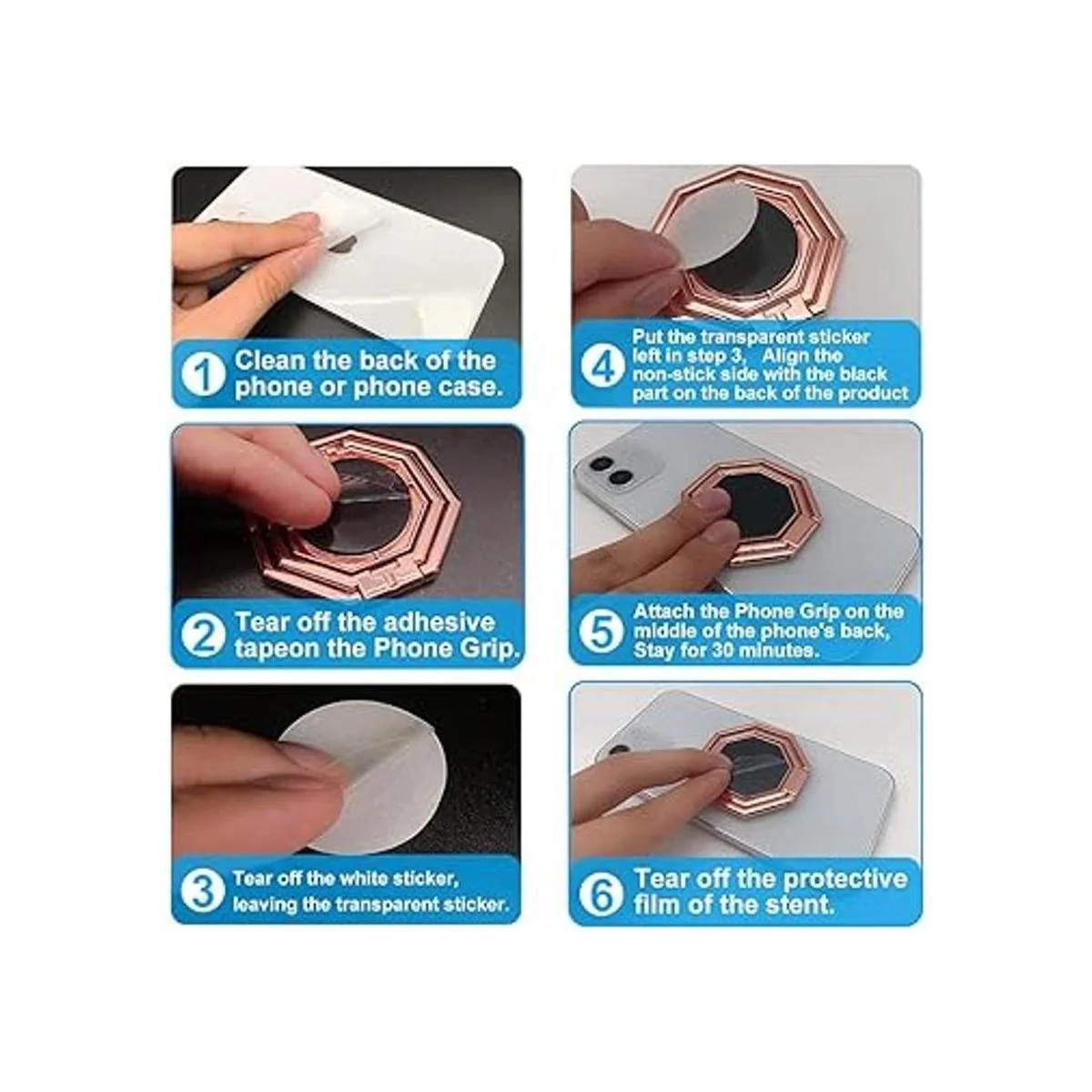 1 Clean the back of the phone or phone case.

2 Tear off the adhesive tapeon the Phone Grip.

3 Tear off the white sticker, leaving the transparent sticker.

4 Put the transparent sticker left in step 3, Align the non-stick side with the black part on the back of the product

5 Attach the Phone Grip on the middle of the phone's back, Stay for 30 minutes.

6 Tear off the protective film of the stent.