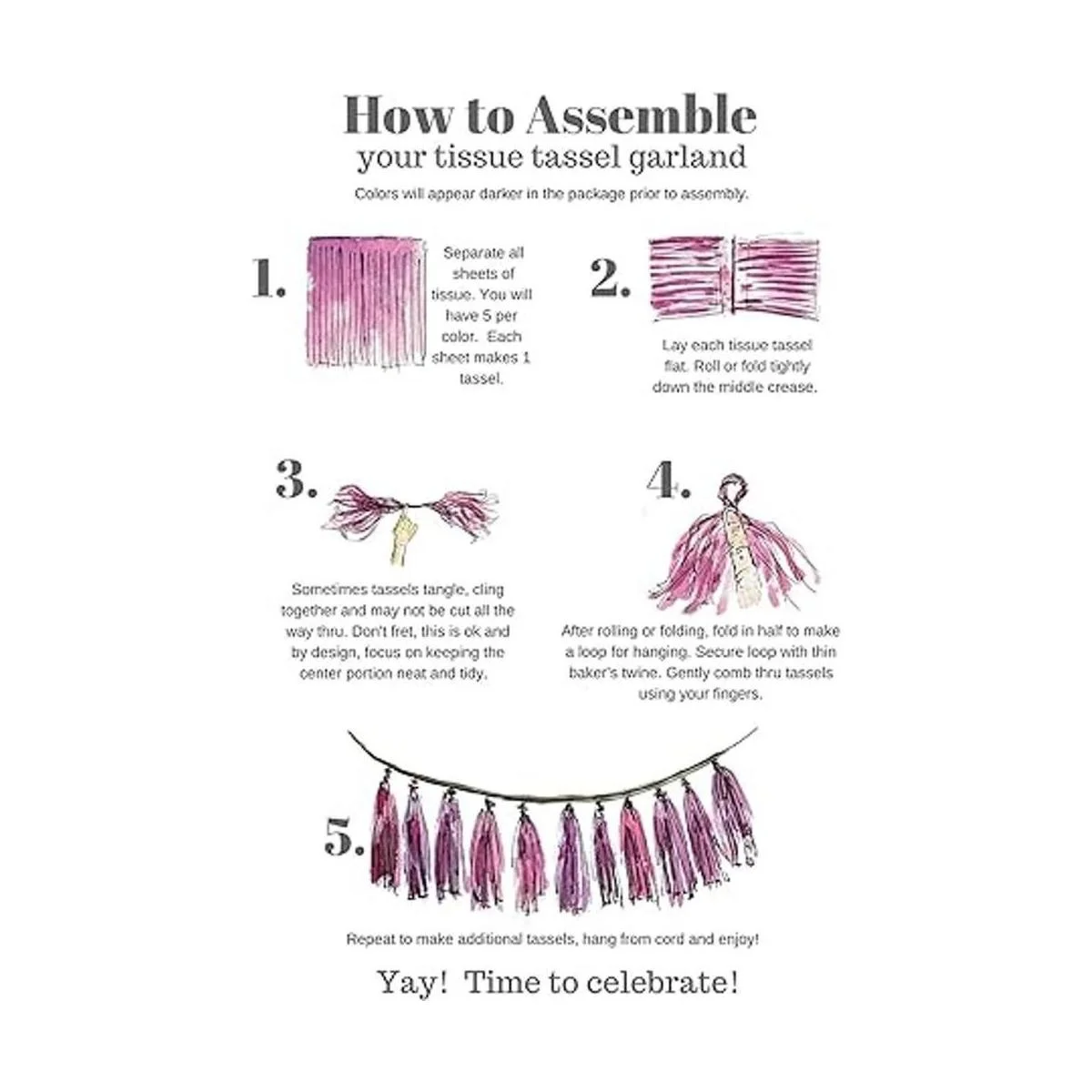 How to Assemble
your tissue tassel garland

Colors will appear darker in the package prior to assembly.

1.

Separate all sheets of tissue. You will have 5 per color. Each sheet makes 1 tassel.

2.

Lay each tissue tassel flat. Roll or fold tightly down the middle crease.

3.

Sometimes tassels tangle, cling together and may not be cut all the way thru. Don't fret, this is ok and by design, focus on keeping the center portion neat and tidy.

4.

After rolling or folding, fold in half to make a loop for hanging. Secure loop with thin baker's twine. Gently comb thru tassels using your fingers.

5.

Repeat to make additional tassels, hang from cord and enjoy!

Yay! Time to celebrate!