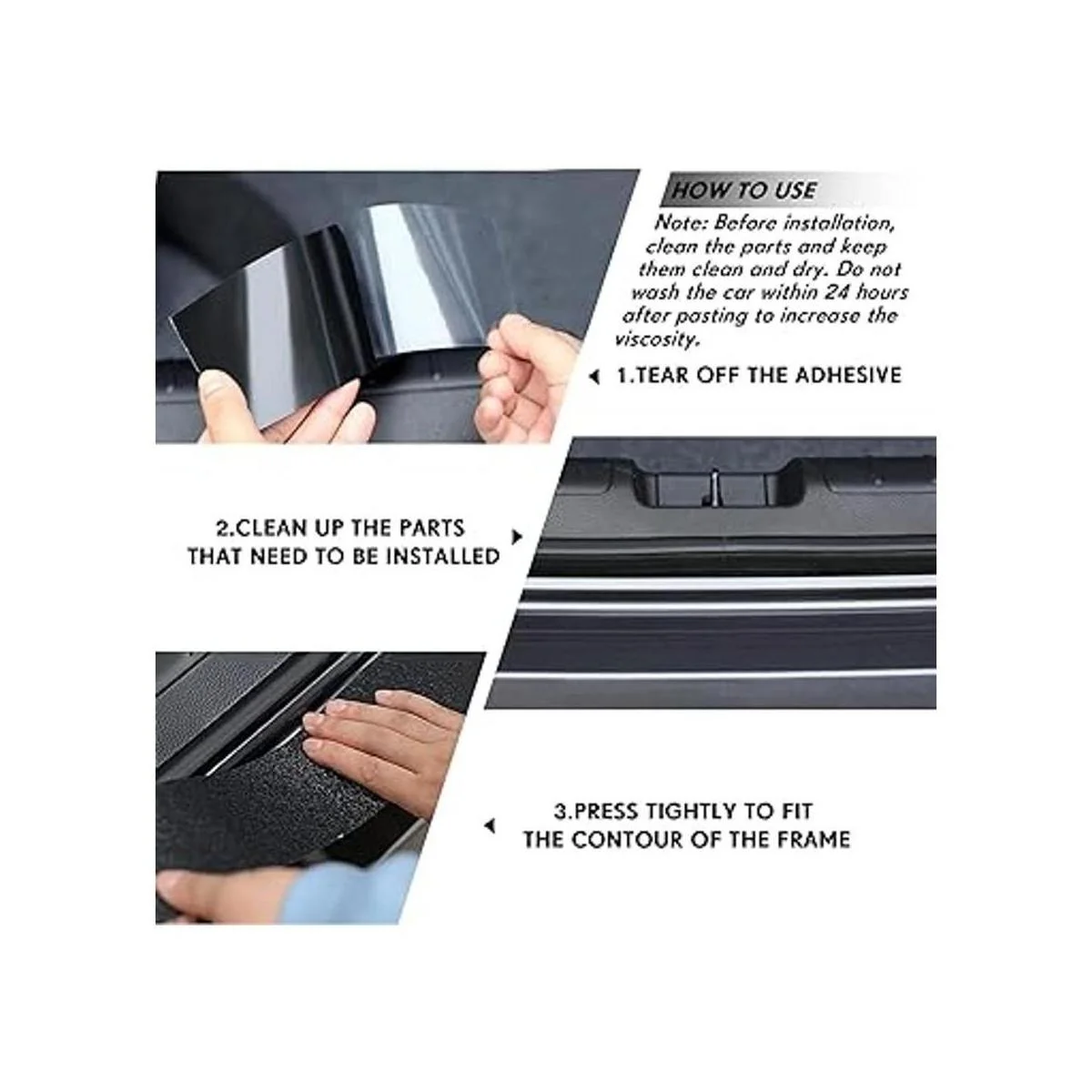 HOW TO USE

Note: Before installation, clean the parts and keep them clean and dry. Do not wash the car within 24 hours after pasting to increase the viscosity.

1.TEAR OFF THE ADHESIVE

2.CLEAN UP THE PARTS THAT NEED TO BE INSTALLED

3.PRESS TIGHTLY TO FIT THE CONTOUR OF THE FRAME