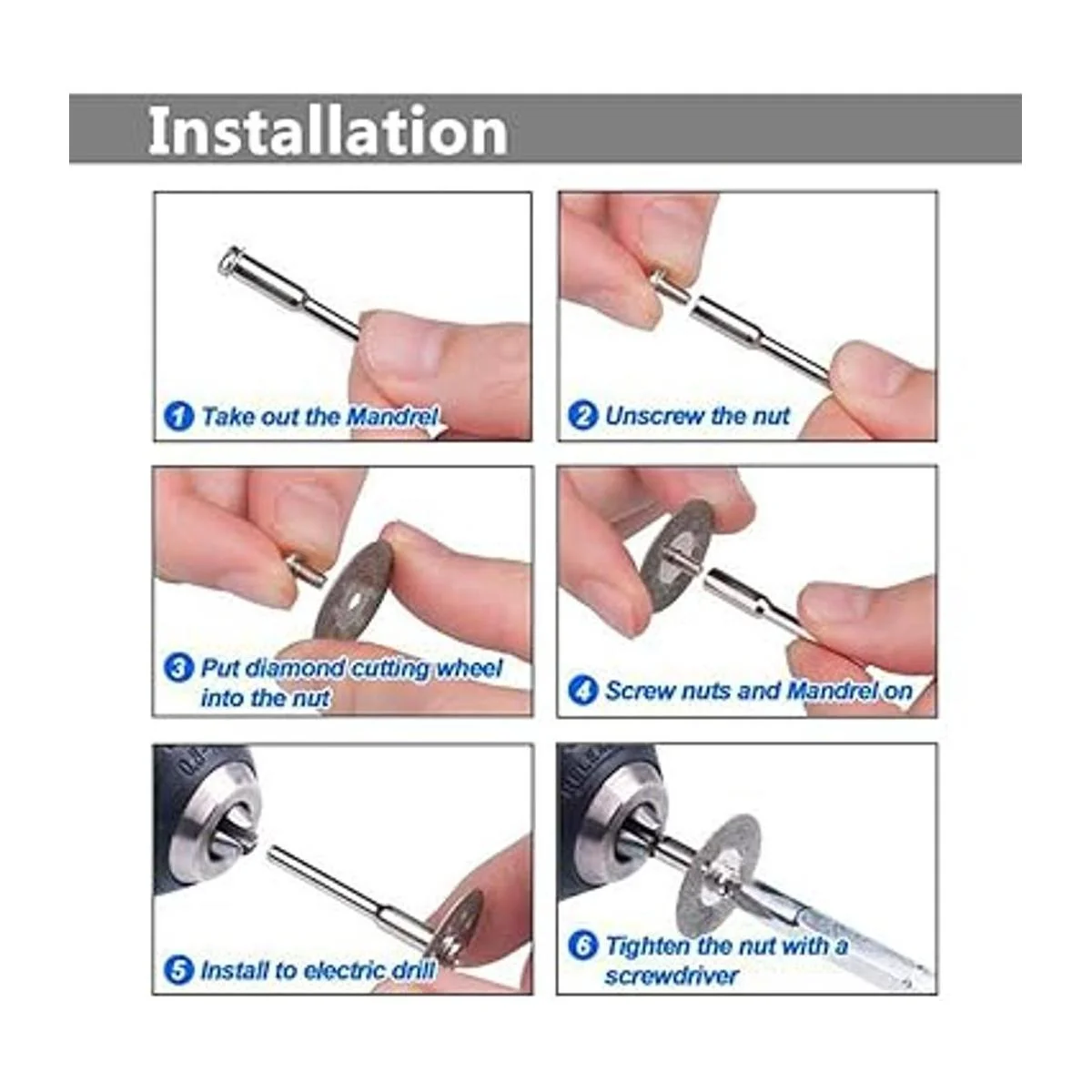 Installation

1 Take out the Mandrel

2 Unscrew the nut

3 Put diamond cutting wheel into the nut

4 Screw nuts and Mandrel on

5 Install to electric drill

6 Tighten the nut with a screwdriver