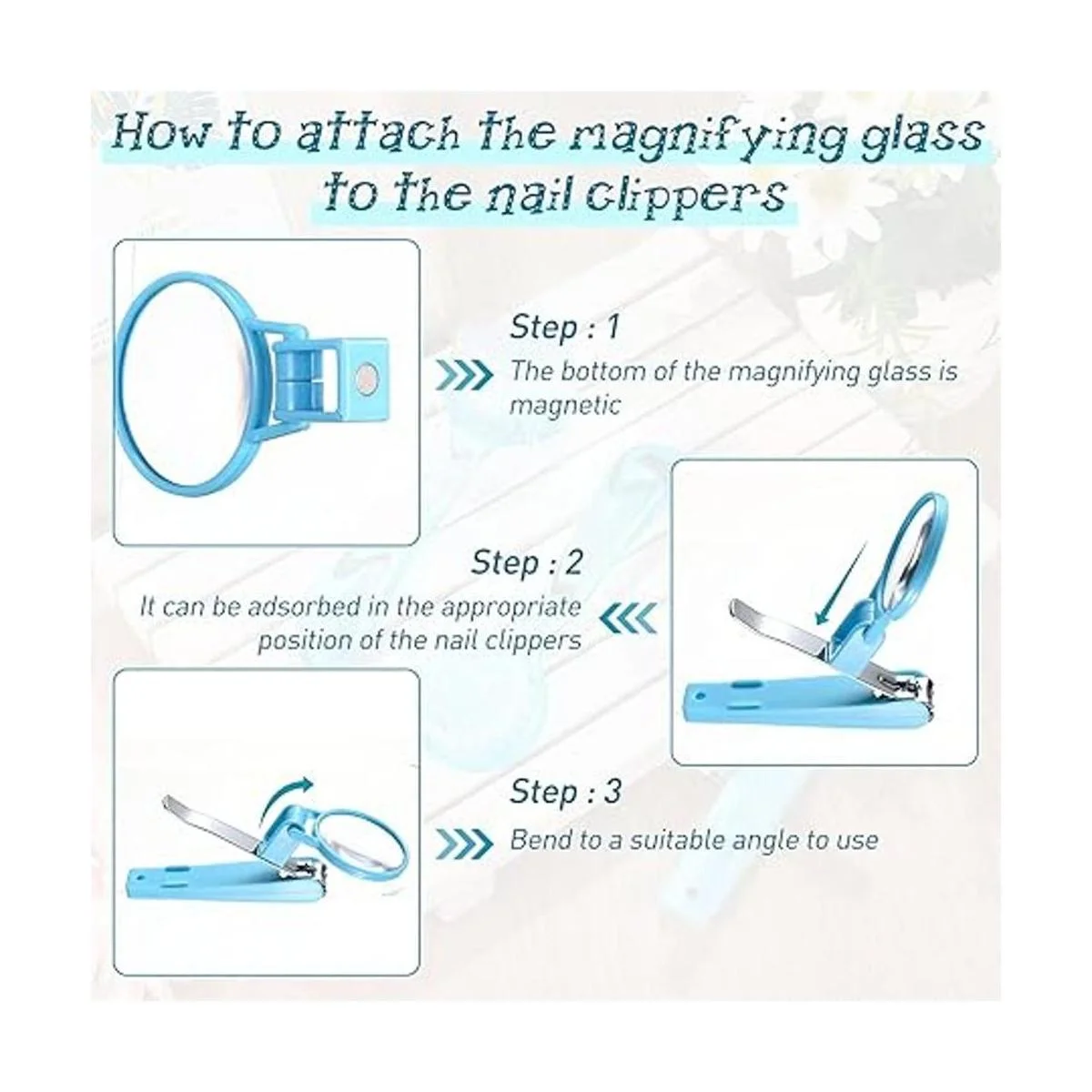 How to attach the magnifying glass to the nail clippers

Step : 1

The bottom of the magnifying glass is magnetic

Step : 2

It can be adsorbed in the appropriate position of the nail clippers

Step : 3

Bend to a suitable angle to use