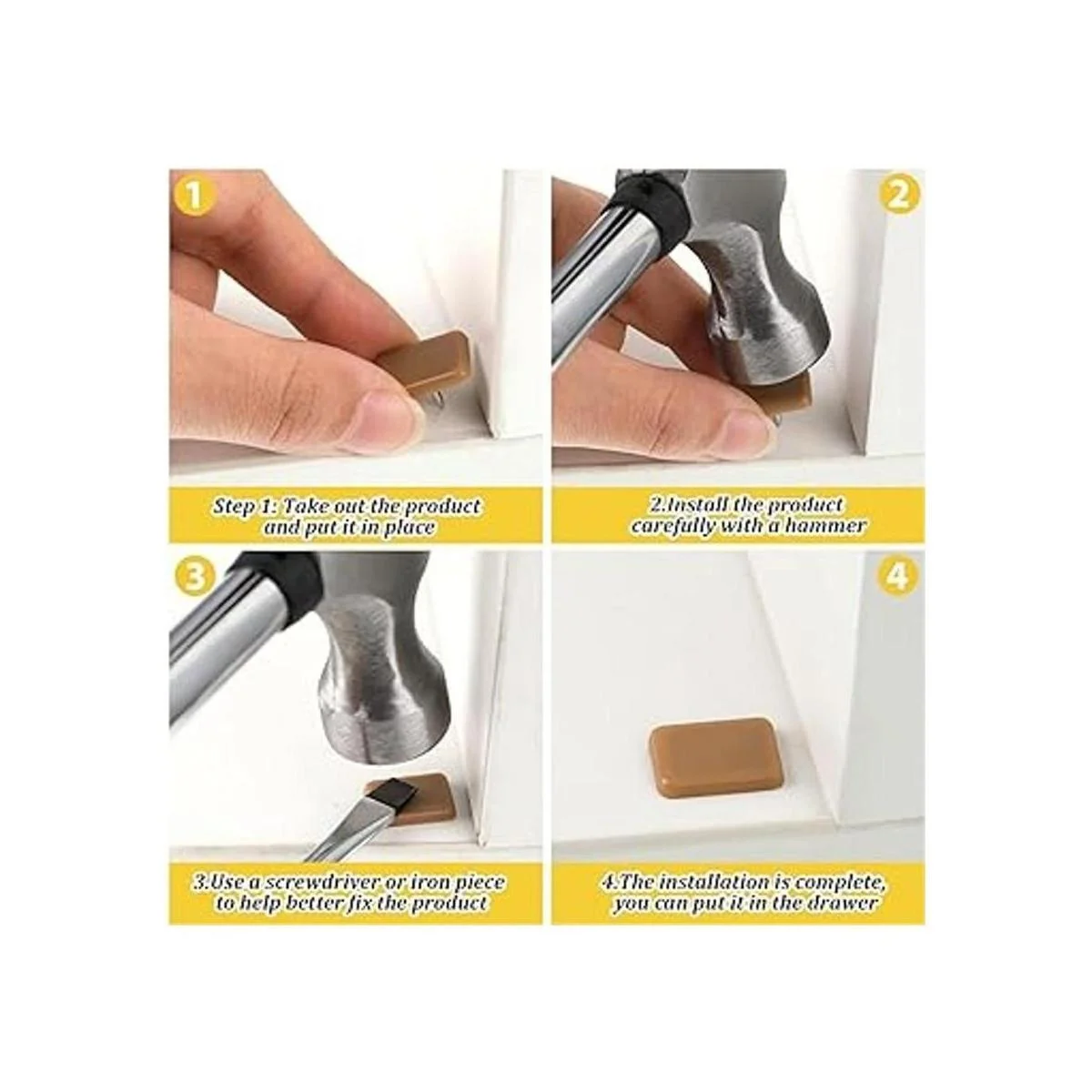 1

Step 1: Take out the product and put it in place

2

2.Install the product carefully with a hammer

3

3.Use a screwdriver or iron piece to help better fix the product

4

4.The installation is complete, you can put it in the drawer