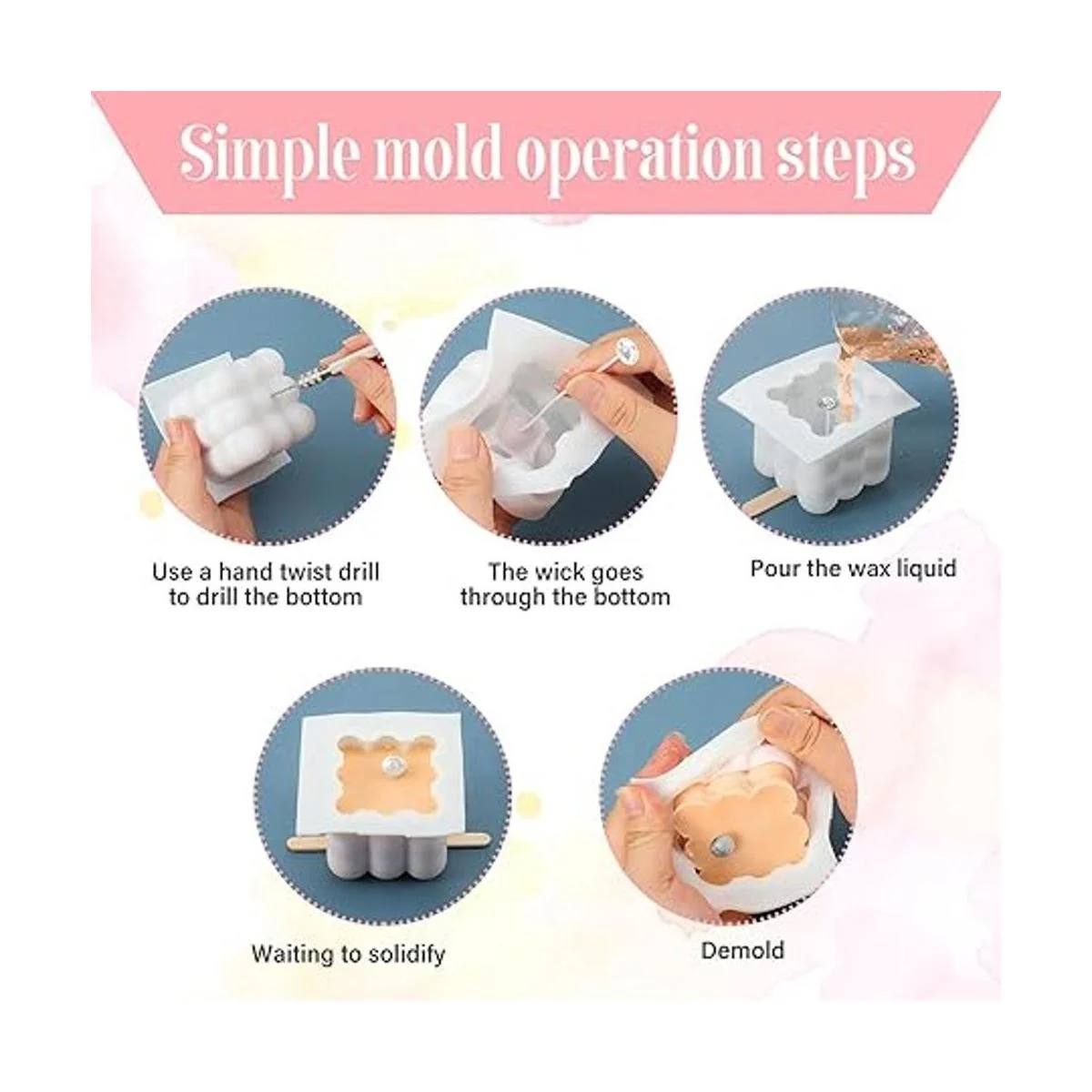 Simple mold operation steps

Use a hand twist drill to drill the bottom

The wick goes through the bottom

Pour the wax liquid

Waiting to solidify

Demold