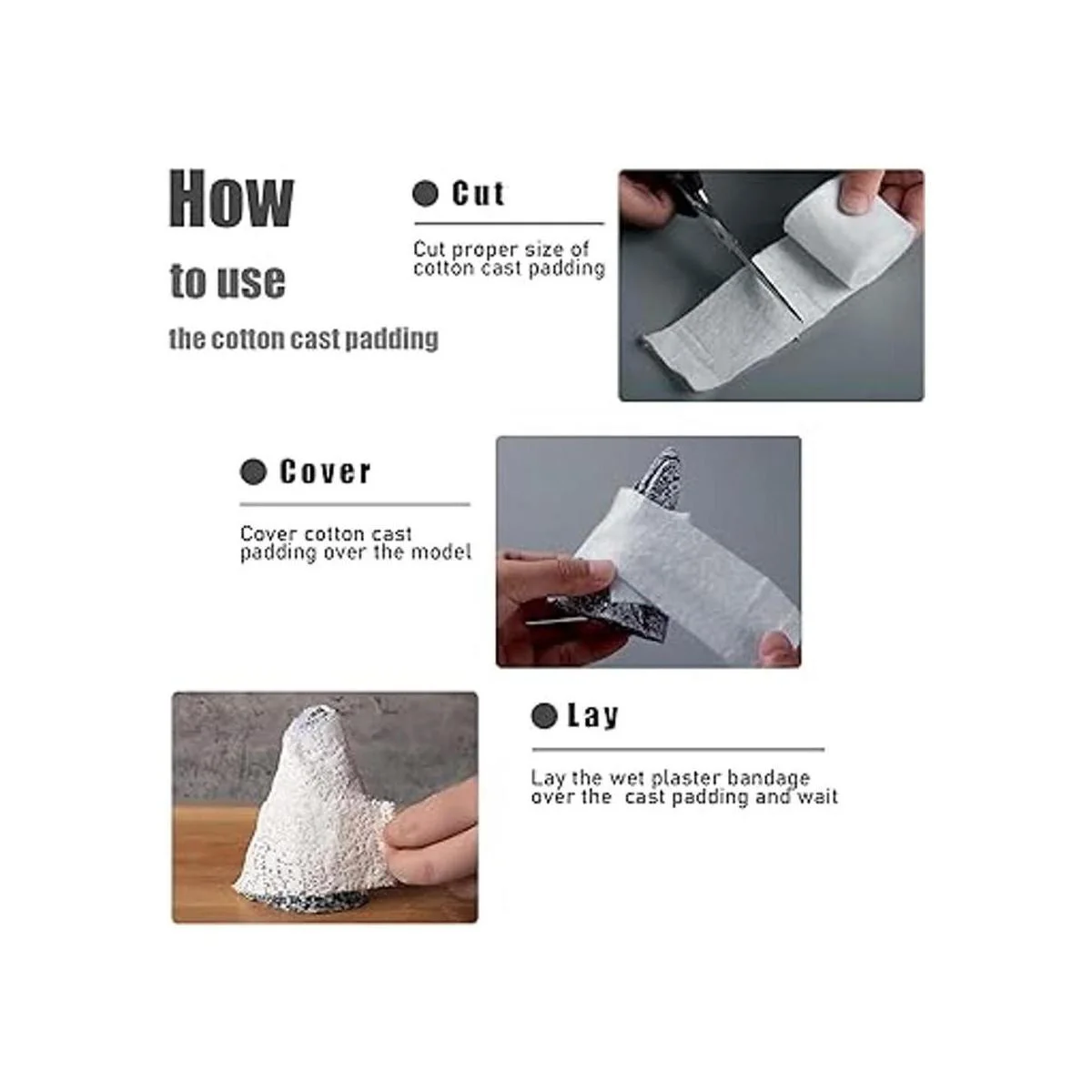 How
to use
the cotton cast padding

Cut

Cut proper size of cotton cast padding

Cover

Cover cotton cast padding over the model

Lay

Lay the wet plaster bandage over the  cast padding and wait