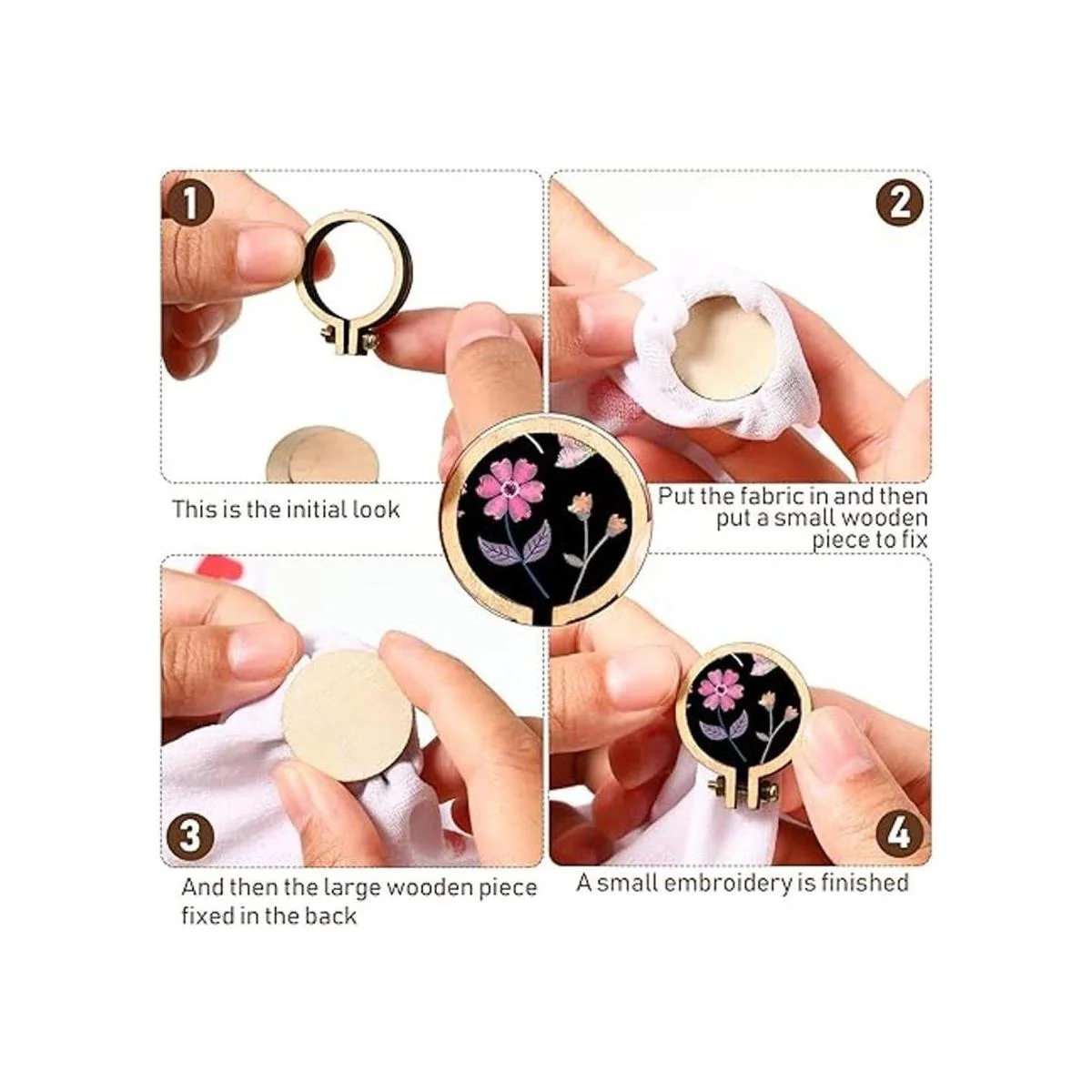 1

This is the initial look

2

Put the fabric in and then put a small wooden piece to fix

3

And then the large wooden piece fixed in the back

4

A small embroidery is finished