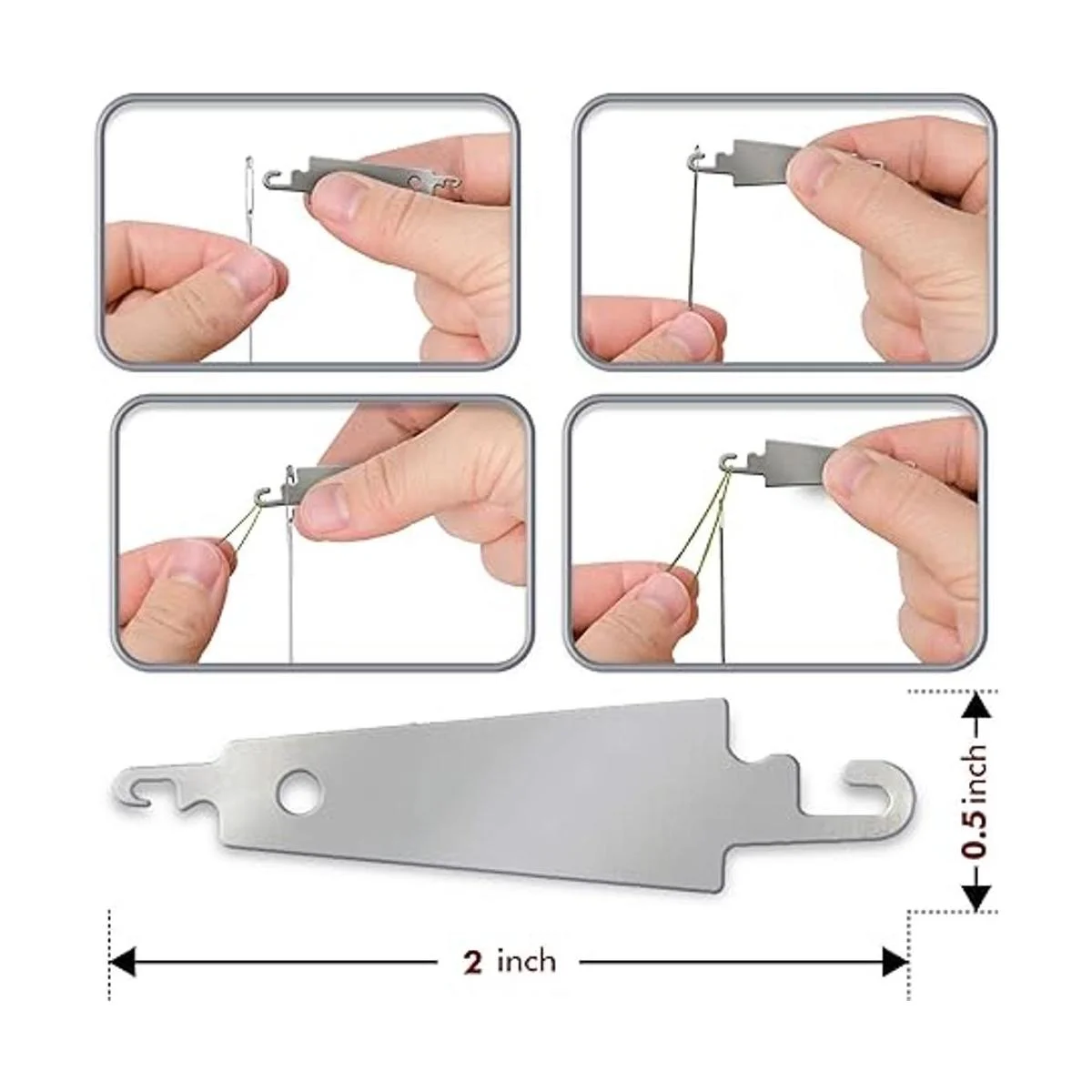 0.5 inch

2 inch