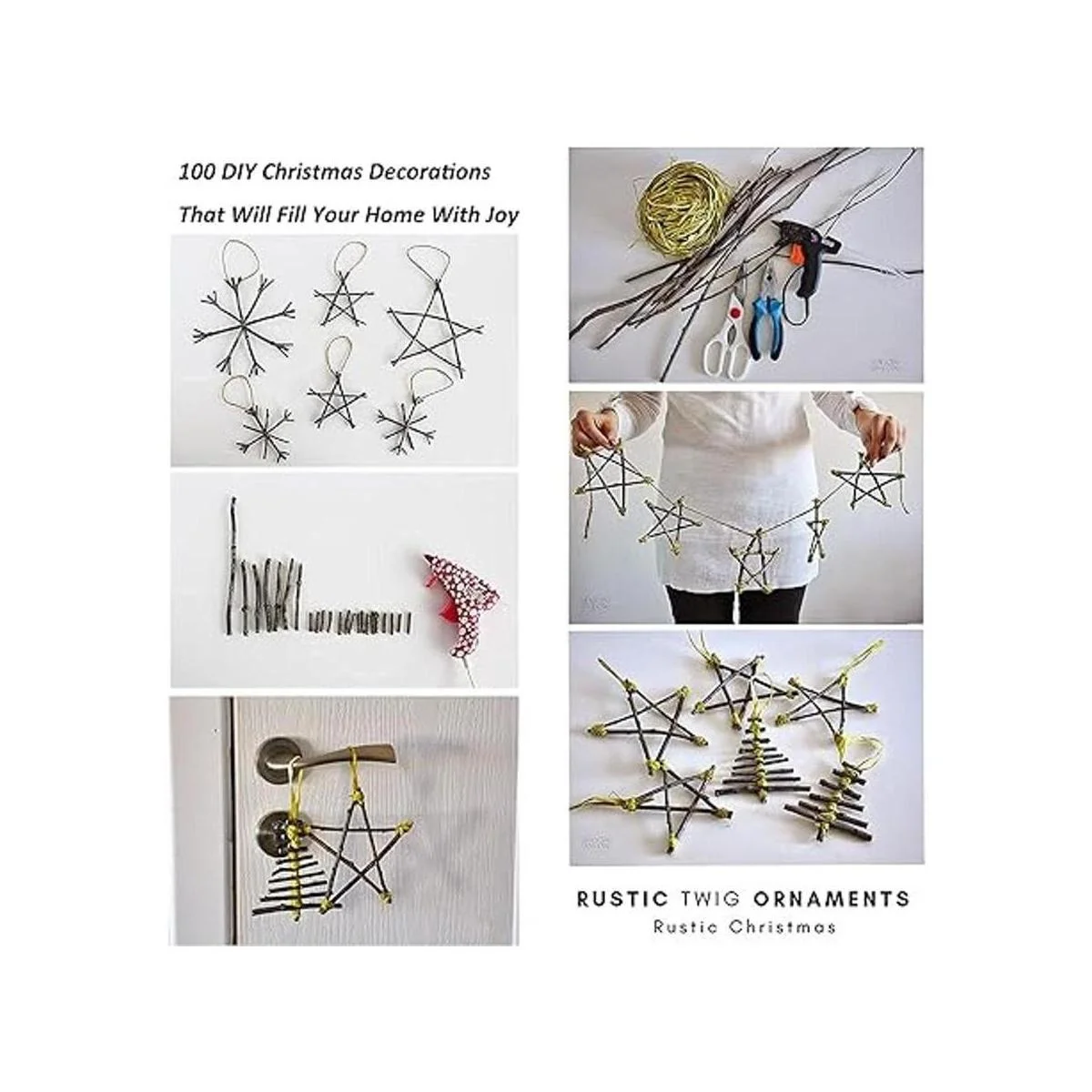 100 DIY Christmas Decorations
That Will Fill Your Home With Joy

RUSTIC TWIG ORNAMENTS
Rustic Christmas