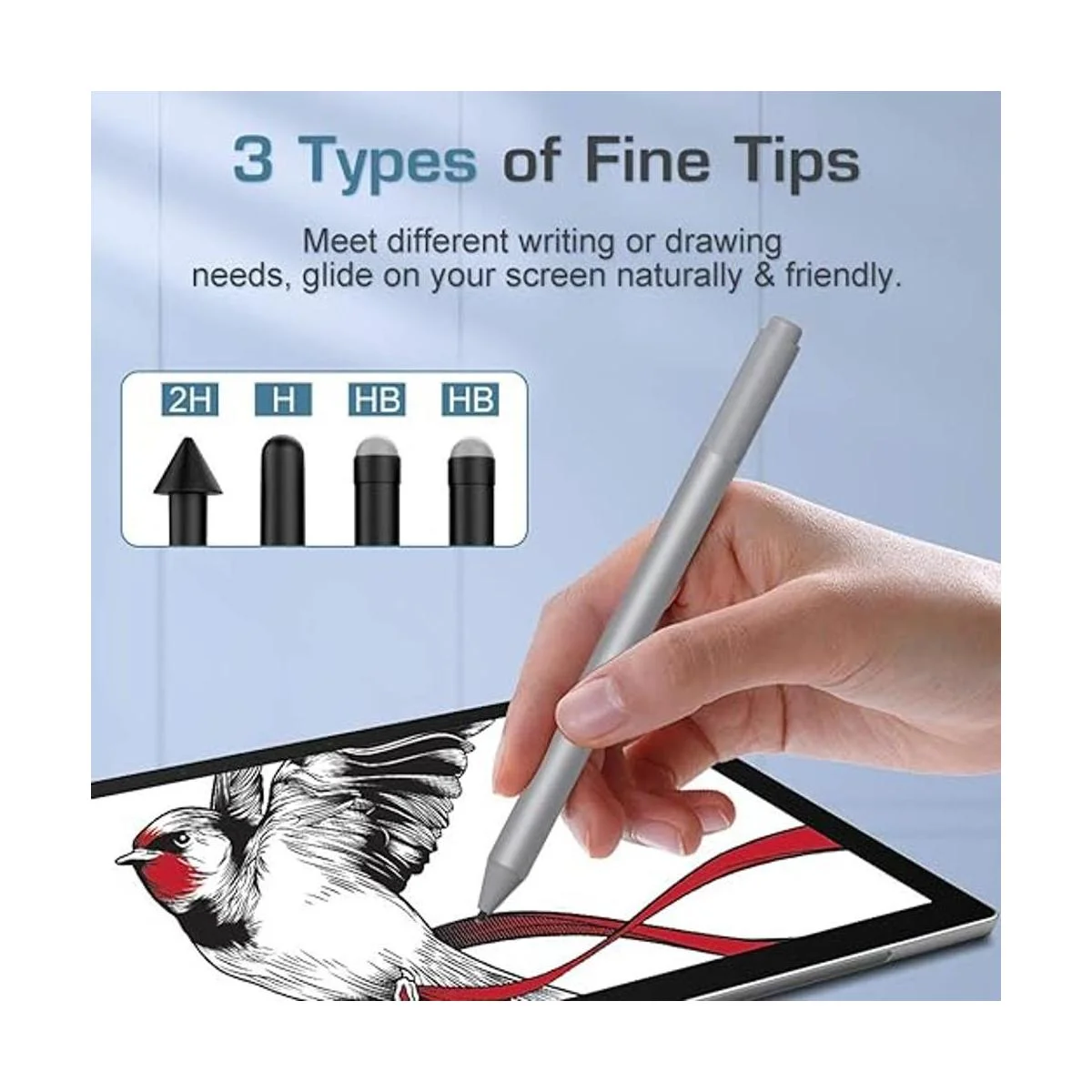 3 Types of Fine Tips

Meet different writing or drawing needs, glide on your screen naturally & friendly.

2H H HB HB