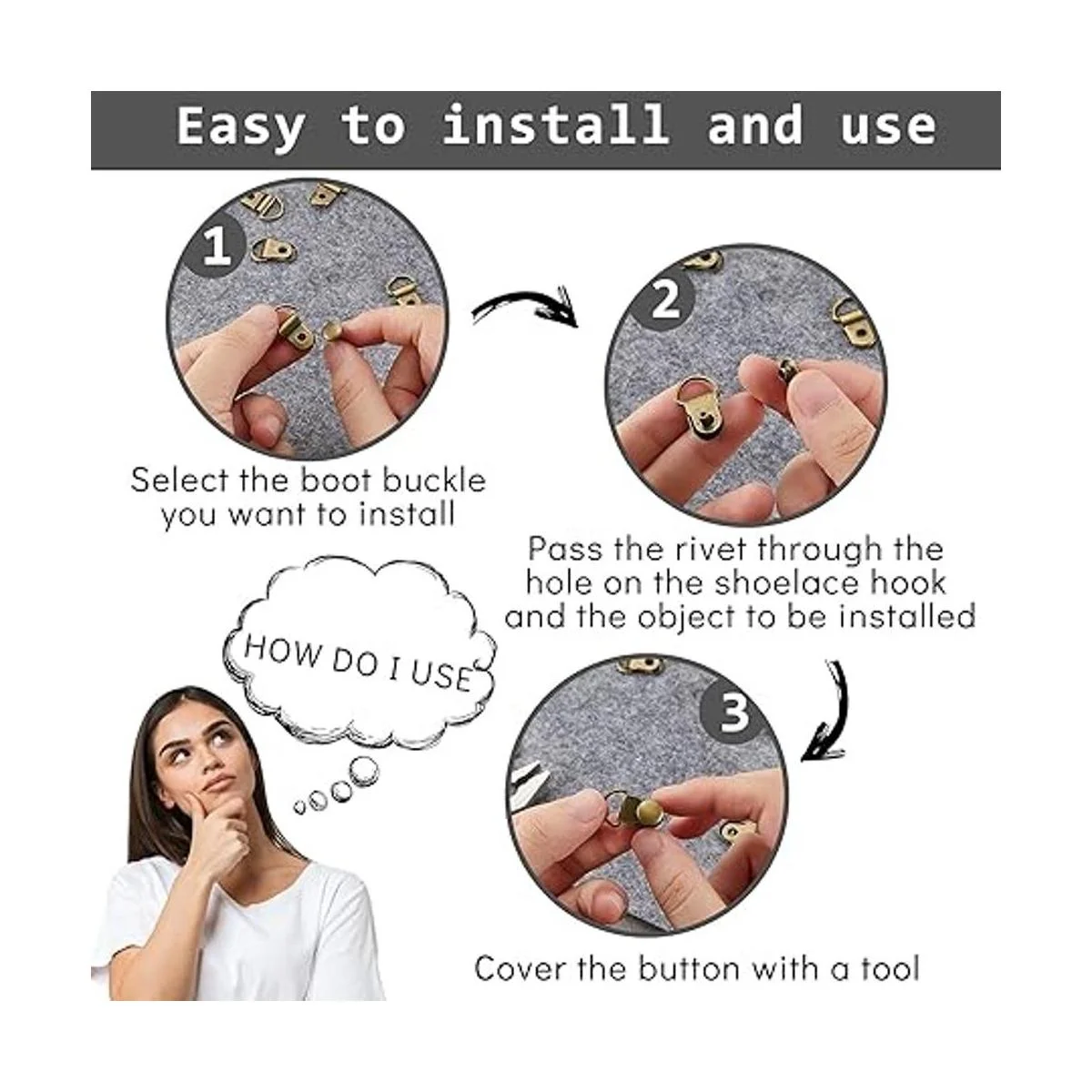 Easy to install and use

1

Select the boot buckle you want to install

2

Pass the rivet through the hole on the shoelace hook and the object to be installed

HOW DO I USE

3

Cover the button with a tool