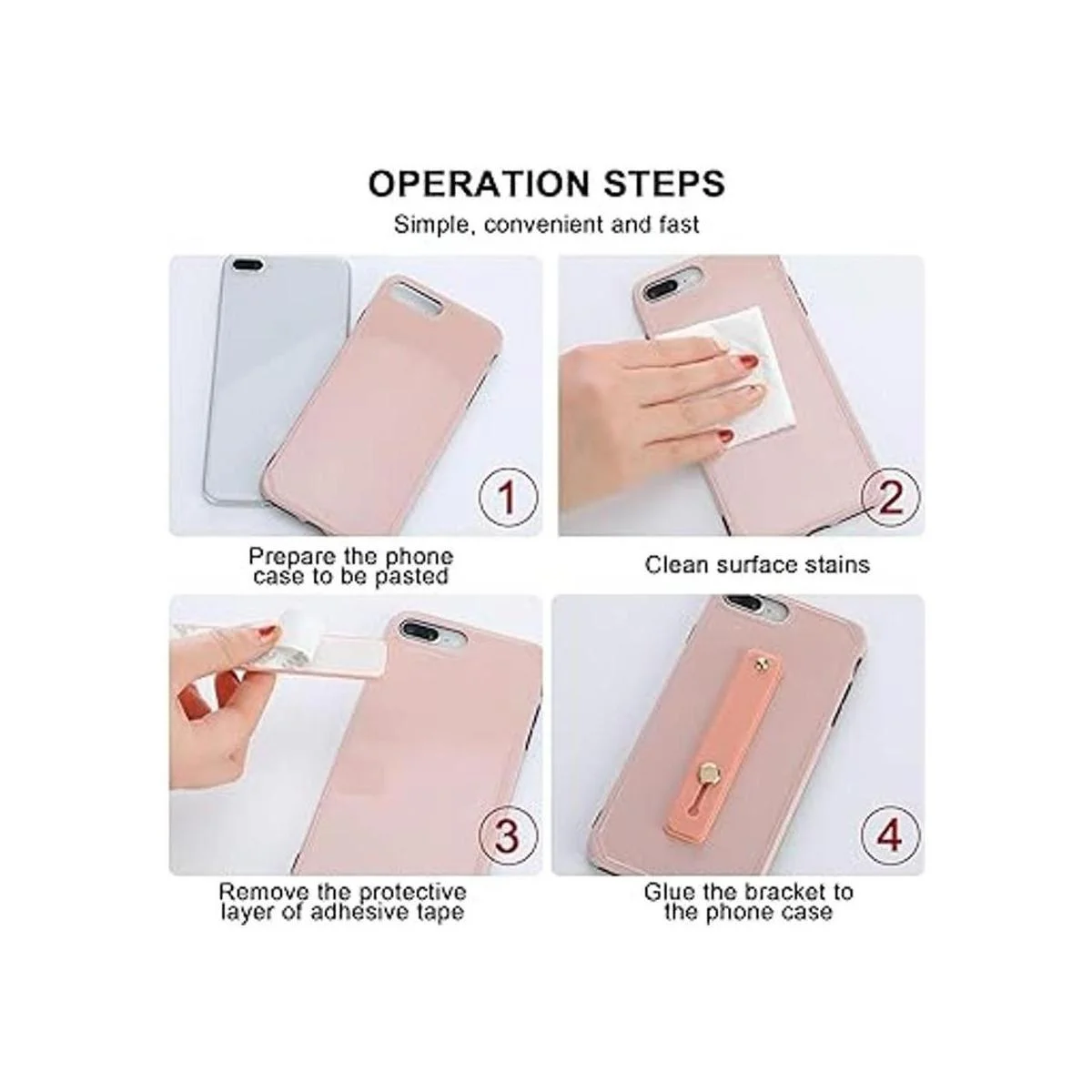 OPERATION STEPS

Simple, convenient and fast

1

Prepare the phone case to be pasted

2

Clean surface stains

3

Remove the protective layer of adhesive tape

4

Glue the bracket to the phone case