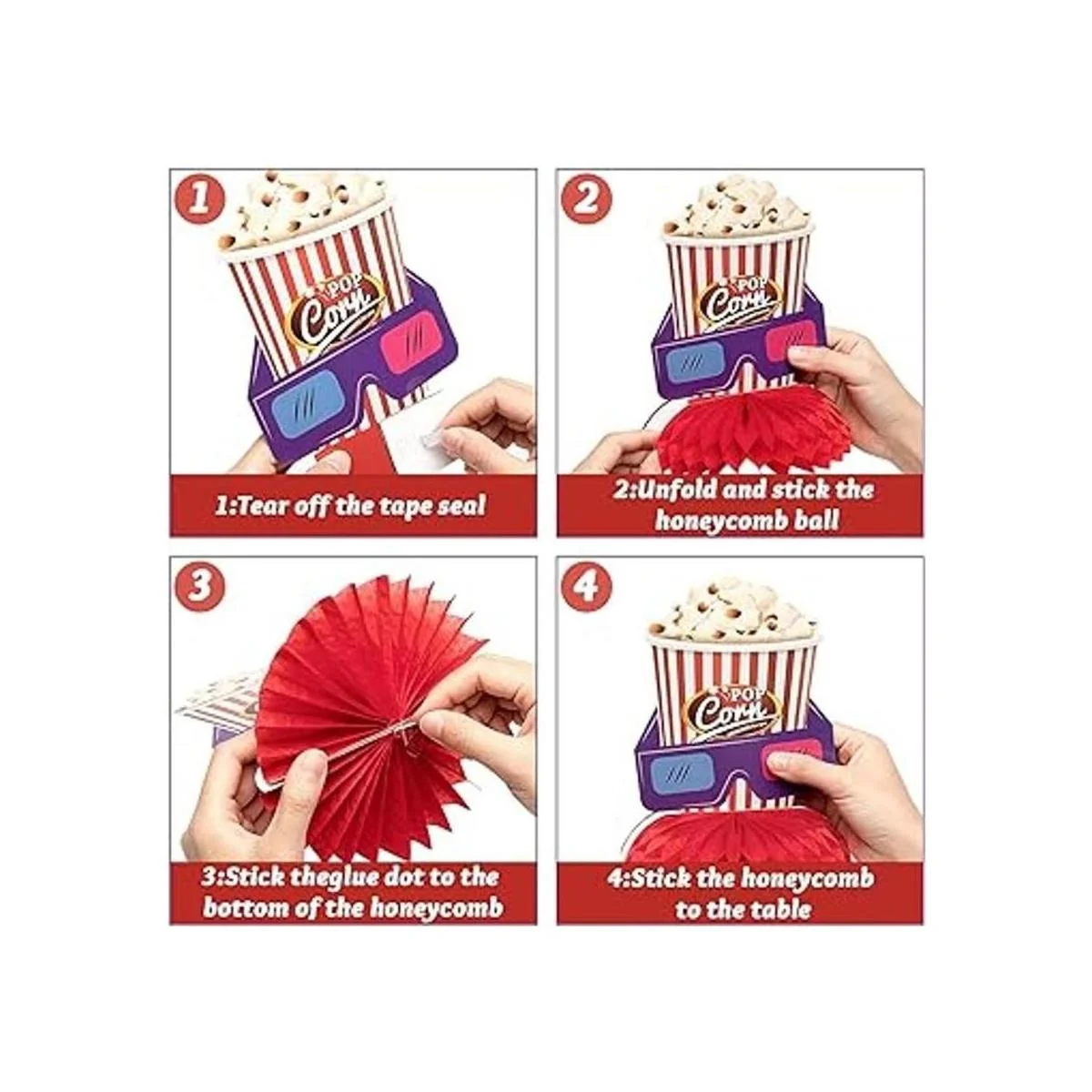 1

POP Corn

1:Tear off the tape seal

2

POP Corn

2:Unfold and stick the honeycomb ball

3

3:Stick theglue dot to the bottom of the honeycomb

4

POP Corn

4:Stick the honeycomb to the table