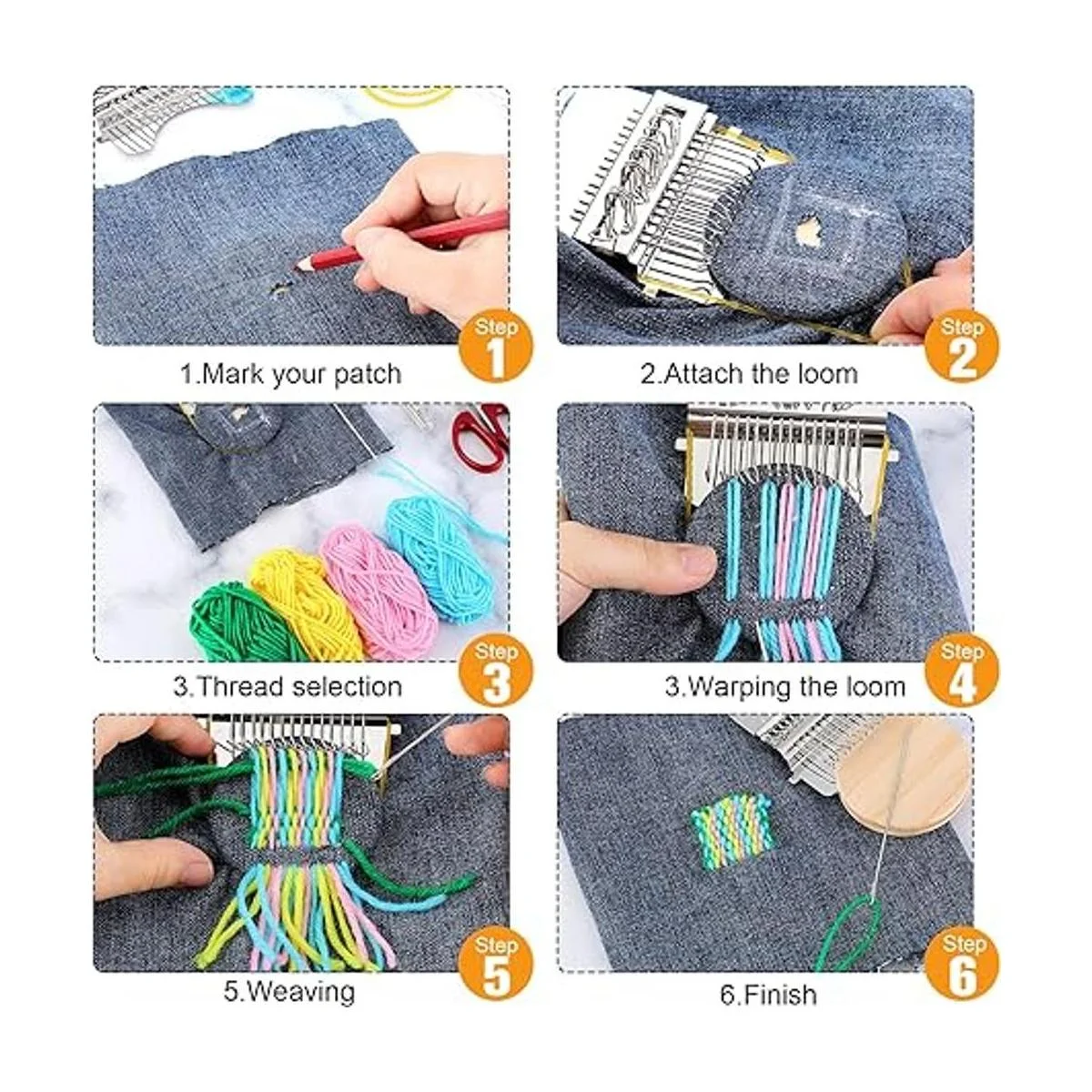 Step 1

1.Mark your patch

Step 2

2.Attach the loom

Step 3

3.Thread selection

Step 4

3.Warping the loom

Step 5

5.Weaving

Step 6

6.Finish