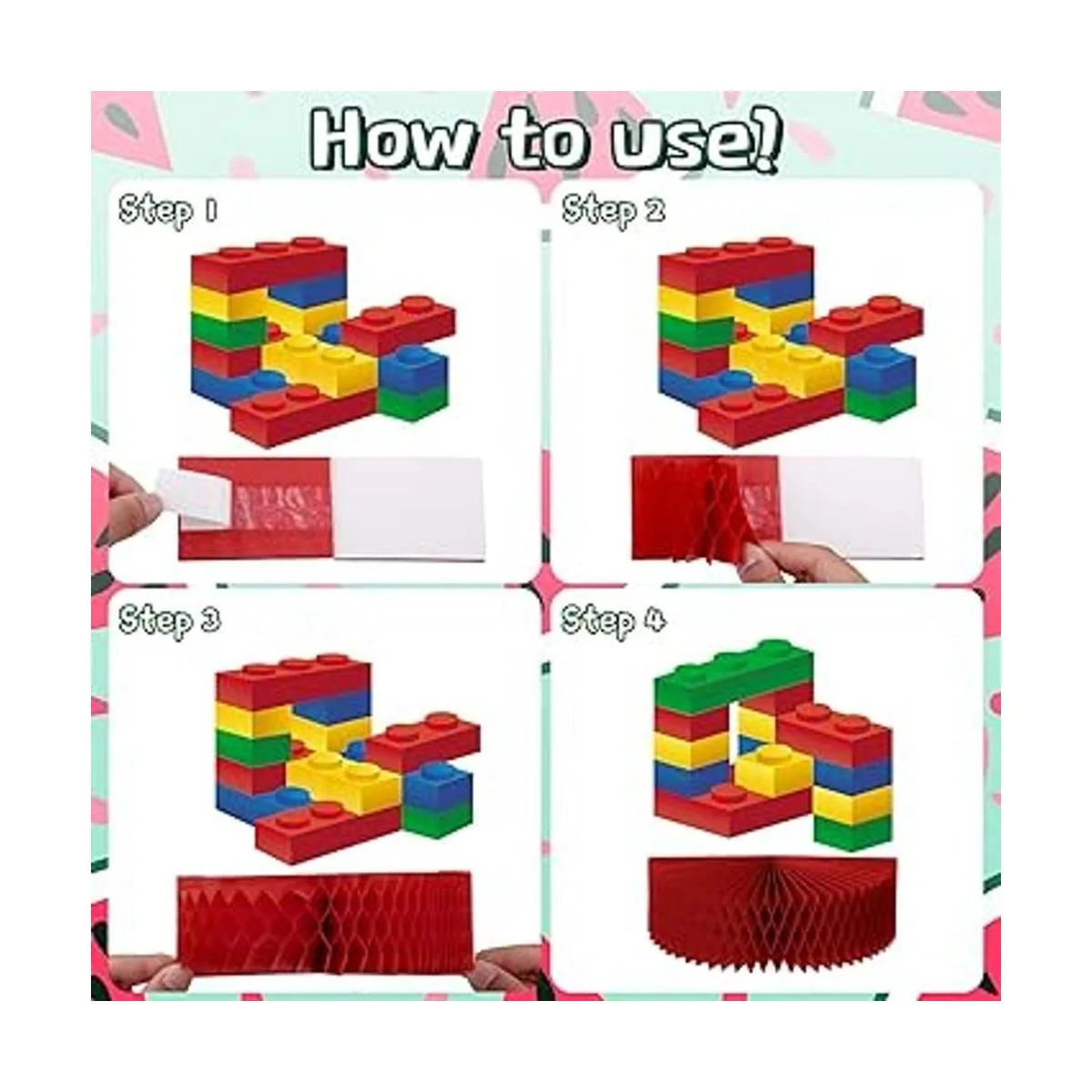 How to use?

Step 1

Step 2

Step 3

Step 4