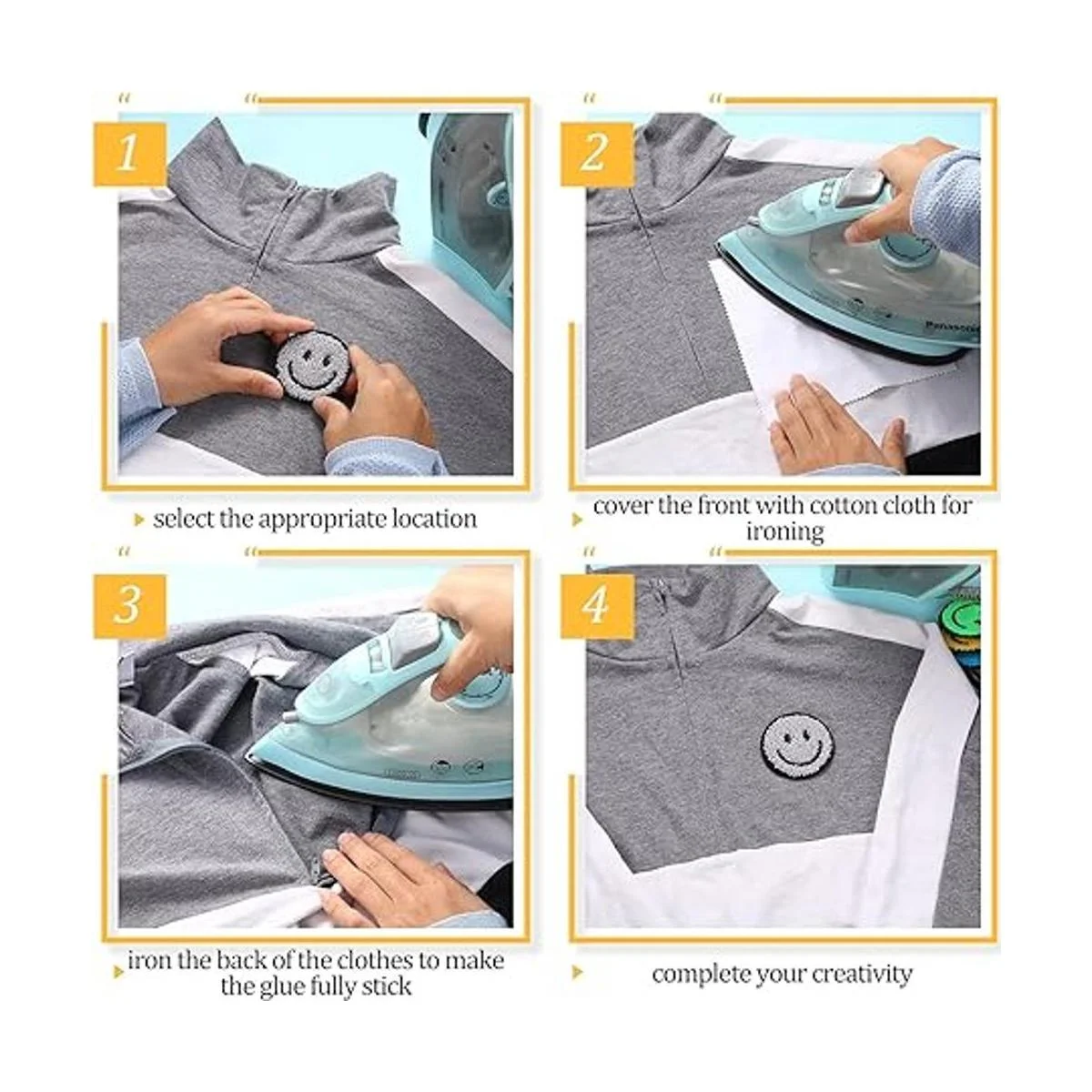 1

select the appropriate location

2

Panasonic

cover the front with cotton cloth for ironing

3

iron the back of the clothes to make the glue fully stick

4

complete your creativity