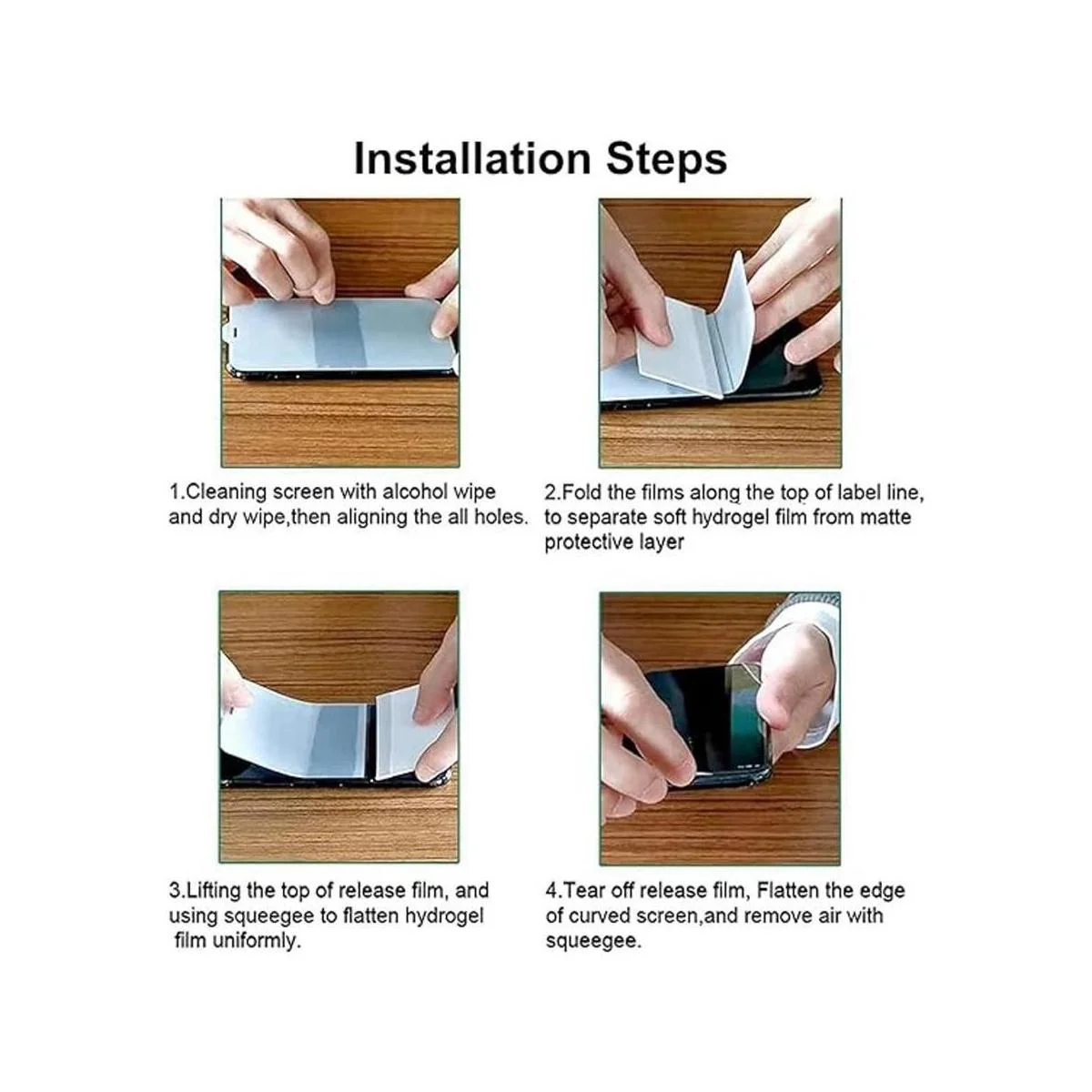 Installation Steps

1.Cleaning screen with alcohol wipe and dry wipe,then aligning the all holes.

2.Fold the films along the top of label line, to separate soft hydrogel film from matte protective layer

3.Lifting the top of release film, and using squeegee to flatten hydrogel film uniformly.

4.Tear off release film, Flatten the edge of curved screen,and remove air with squeegee.