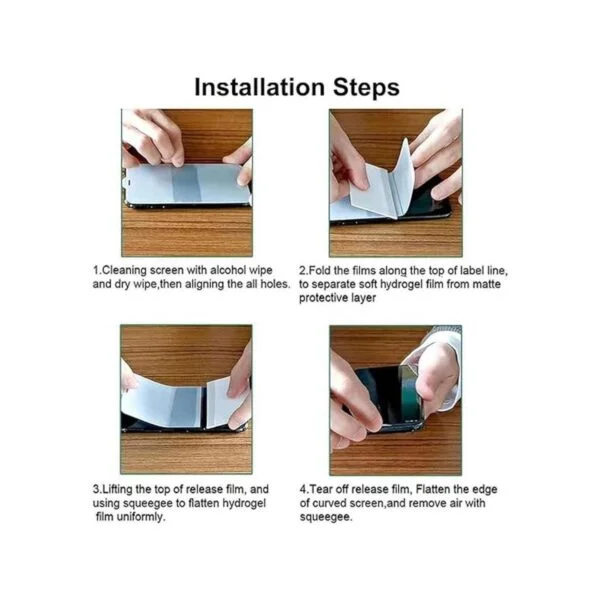 Installation Steps

1.Cleaning screen with alcohol wipe and dry wipe,then aligning the all holes.

2.Fold the films along the top of label line, to separate soft hydrogel film from matte protective layer

3.Lifting the top of release film, and using squeegee to flatten hydrogel film uniformly.

4.Tear off release film, Flatten the edge of curved screen,and remove air with squeegee.