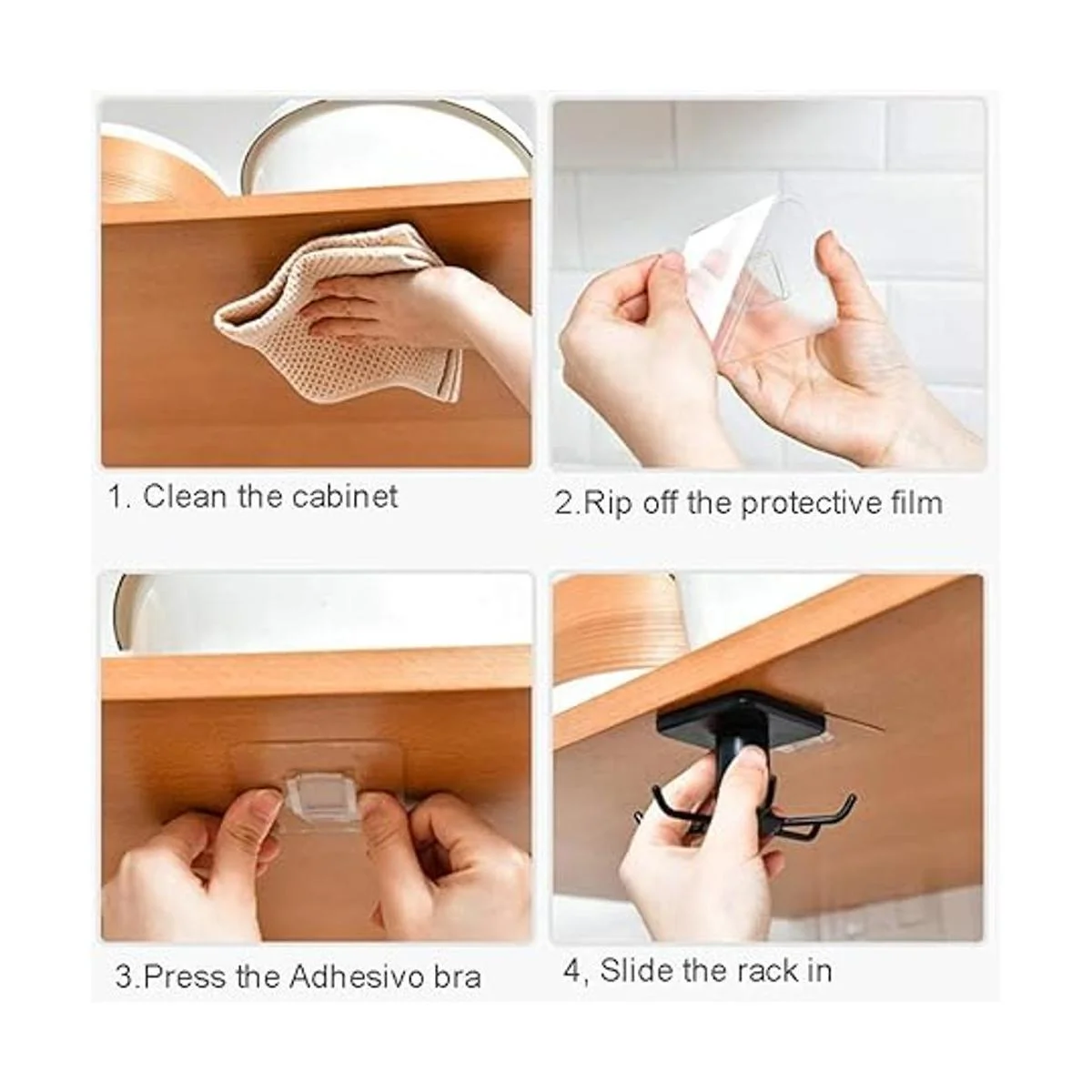 1. Clean the cabinet

2.Rip off the protective film

3.Press the Adhesivo bra

4, Slide the rack in