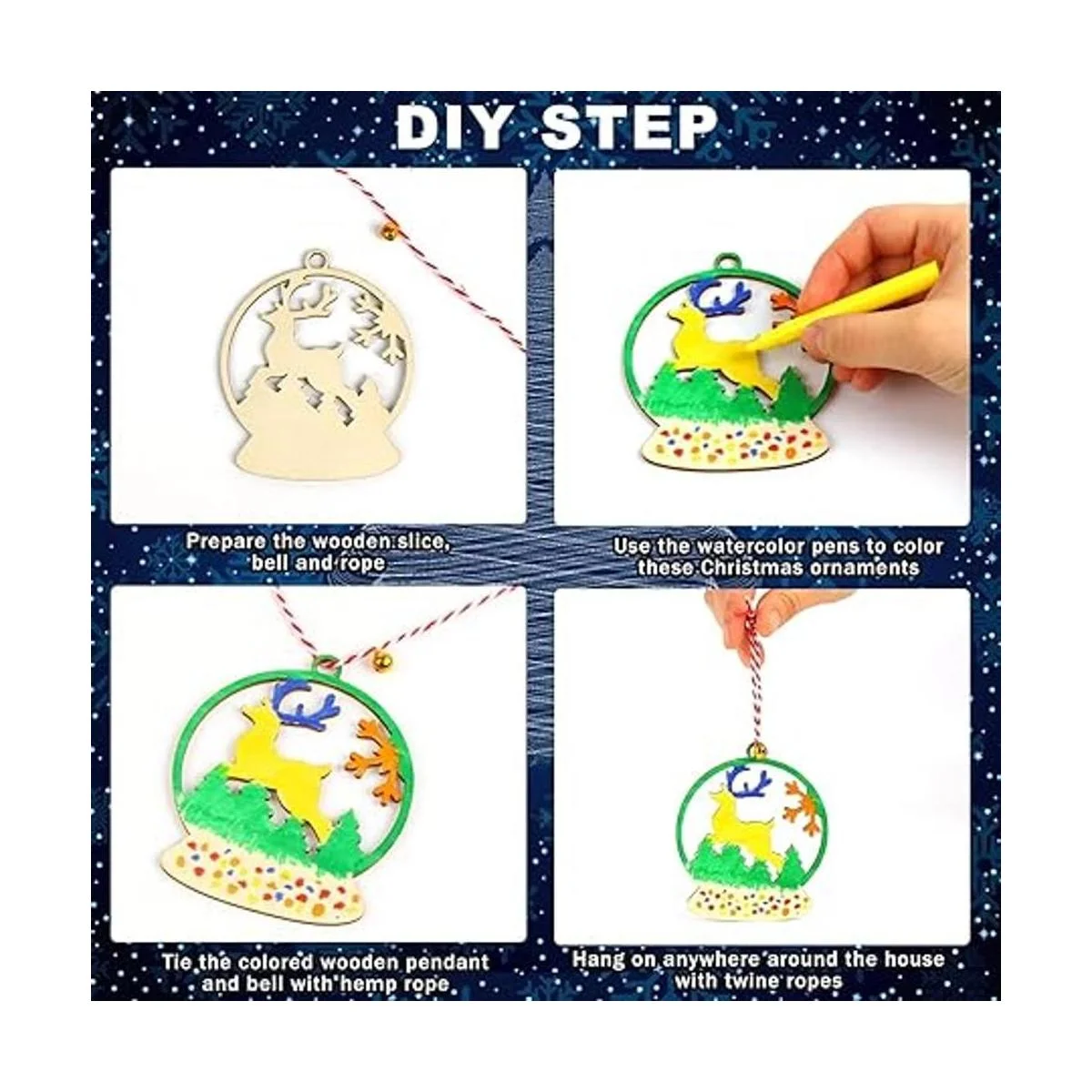 DIY STEP

Prepare the wooden slice, bell and rope

Use the watercolor pens to color these Christmas ornaments

Tie the colored wooden pendant and bell with hemp rope

Hang on anywhere around the house with twine ropes