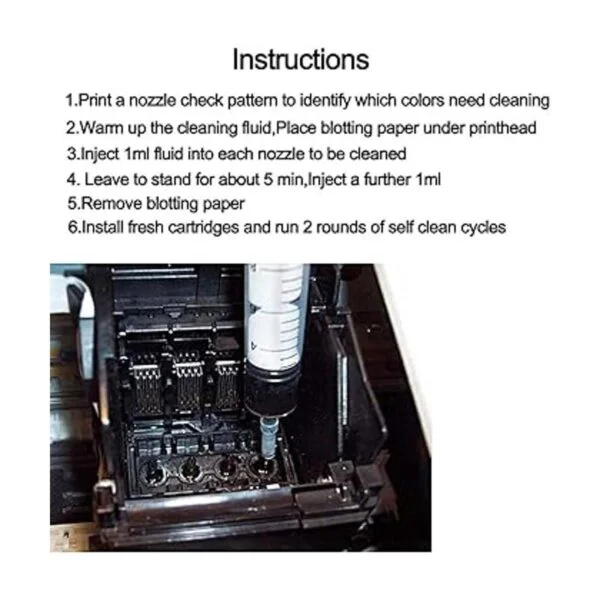 Instructions

1.Print a nozzle check pattern to identify which colors need cleaning
2.Warm up the cleaning fluid,Place blotting paper under printhead
3.Inject 1ml fluid into each nozzle to be cleaned
4. Leave to stand for about 5 min,Inject a further 1ml
5.Remove blotting paper
6.Install fresh cartridges and run 2 rounds of self clean cycles