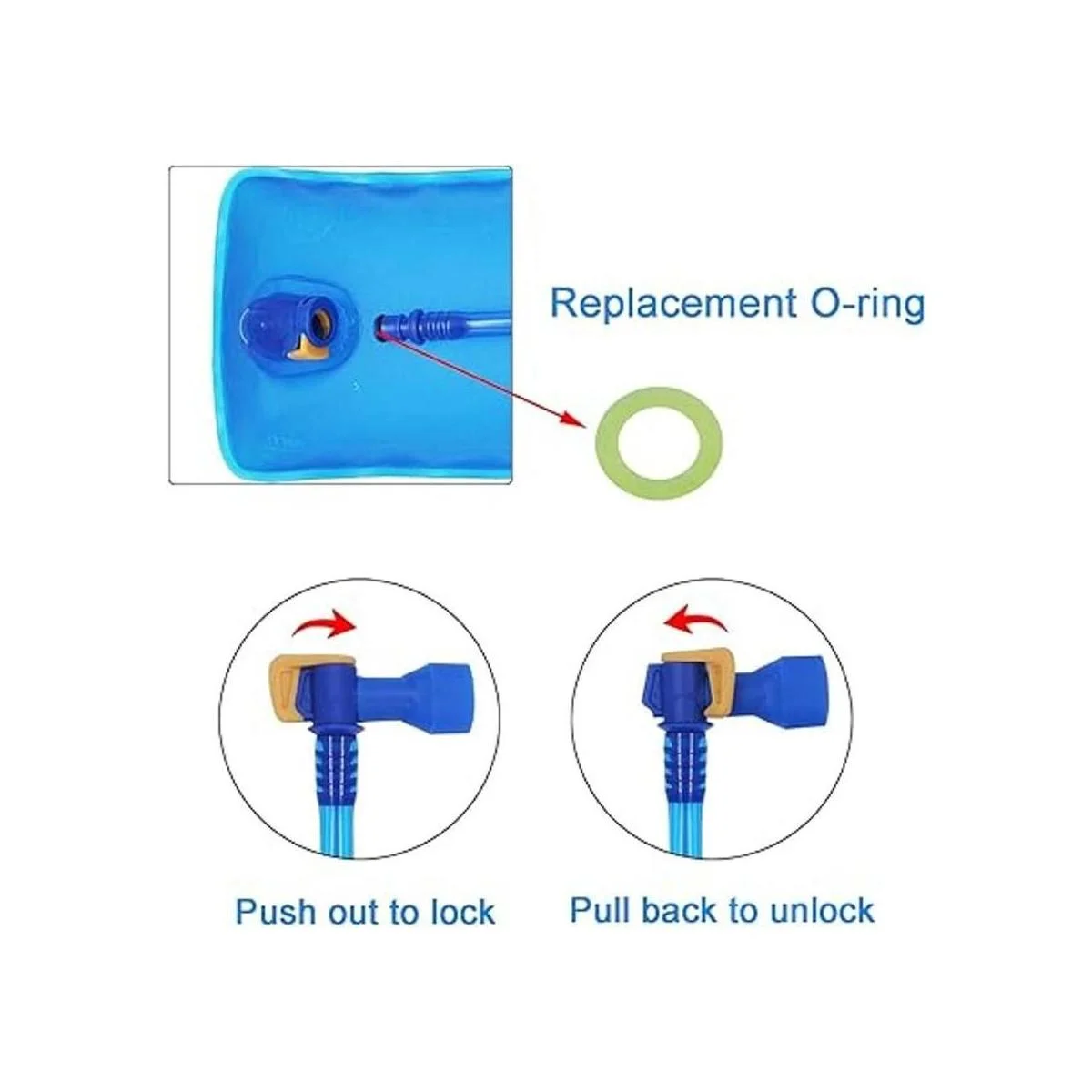 Replacement O-ring

Push out to lock

Pull back to unlock