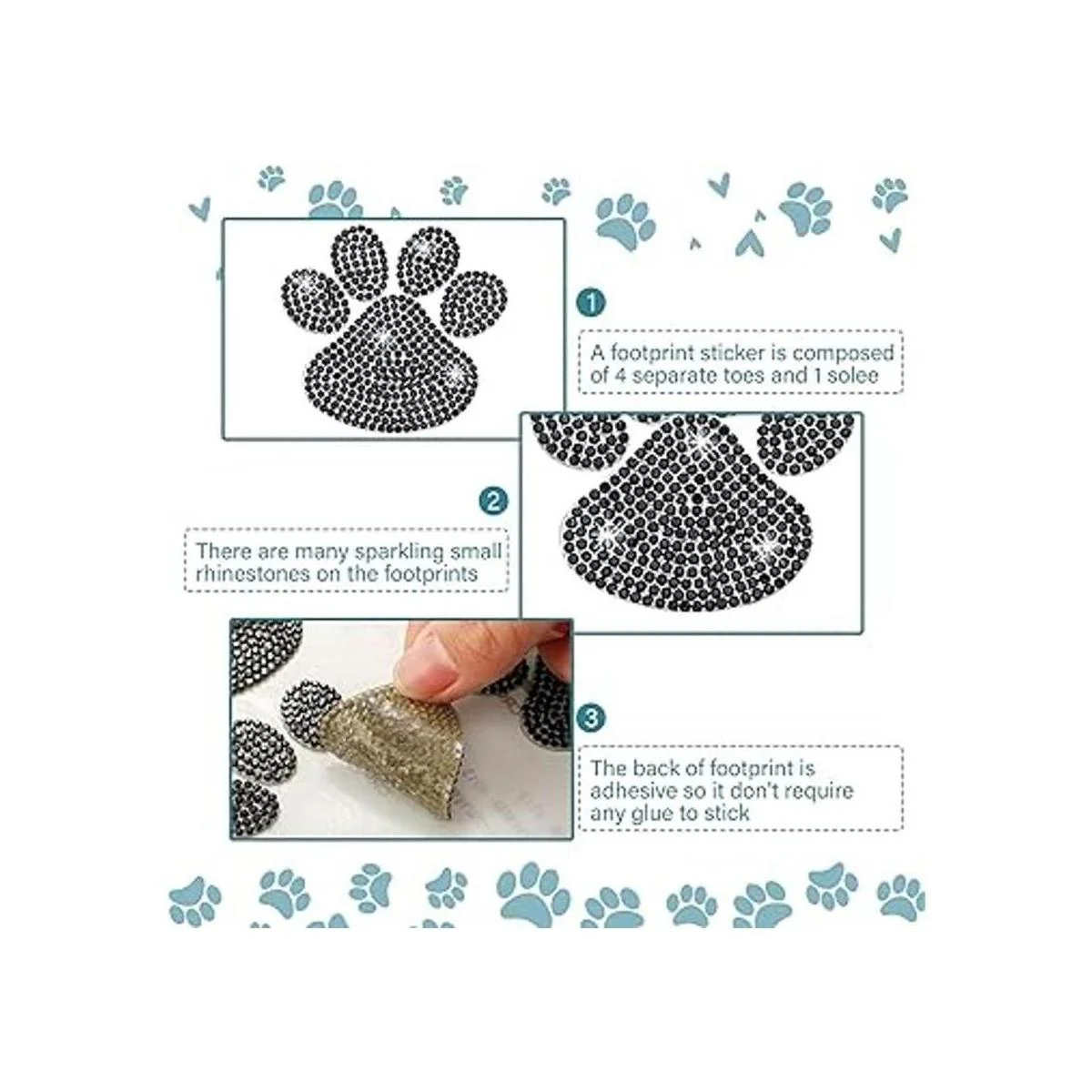 1

A footprint sticker is composed of 4 separate toes and 1 solee

2

There are many sparkling small rhinestones on the footprints

3

The back of footprint is adhesive so it don't require any glue to stick