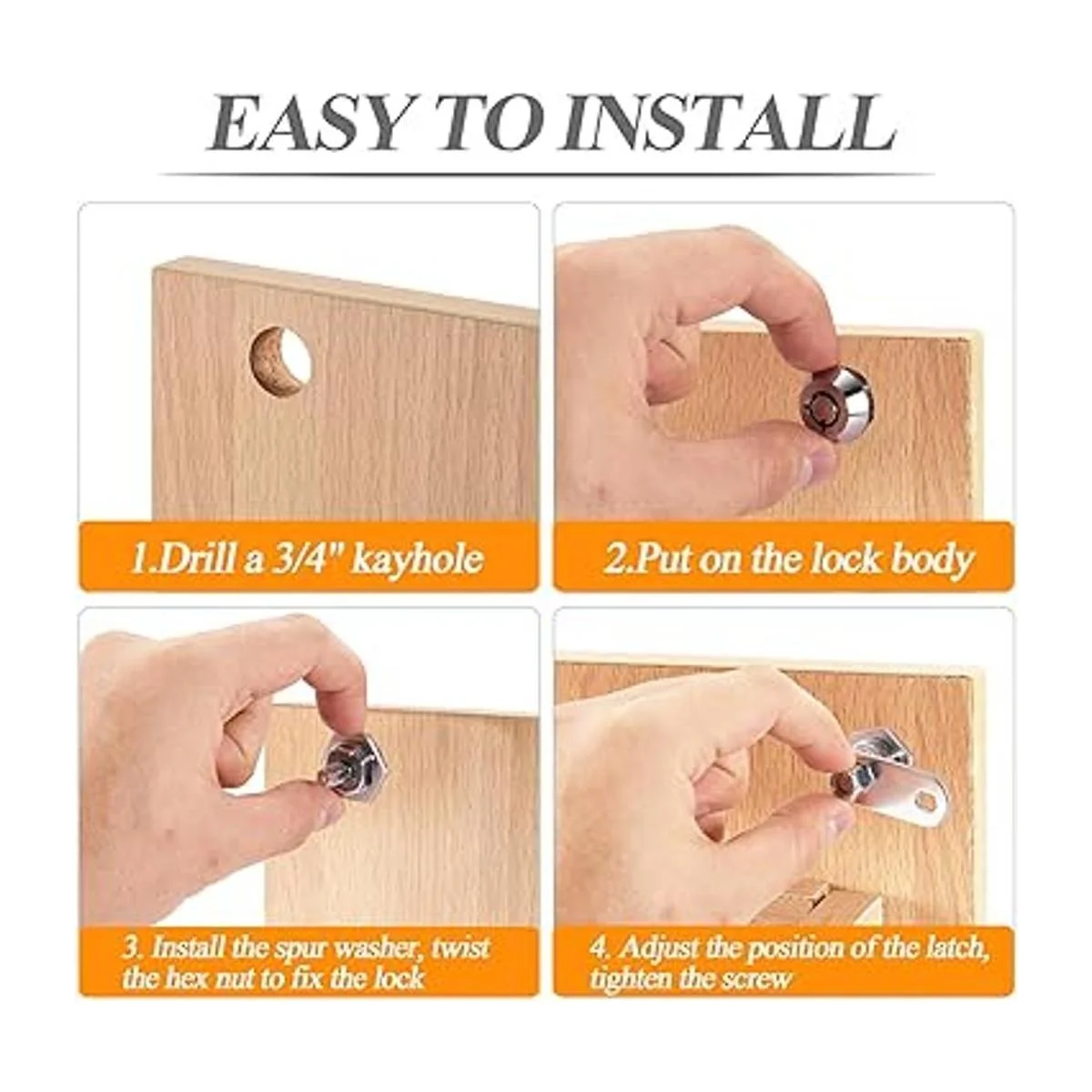 EASY TO INSTALL

1.Drill a 3/4" kayhole

2.Put on the lock body

3. Install the spur washer, twist the hex nut to fix the lock

4. Adjust the position of the latch, tighten the screw