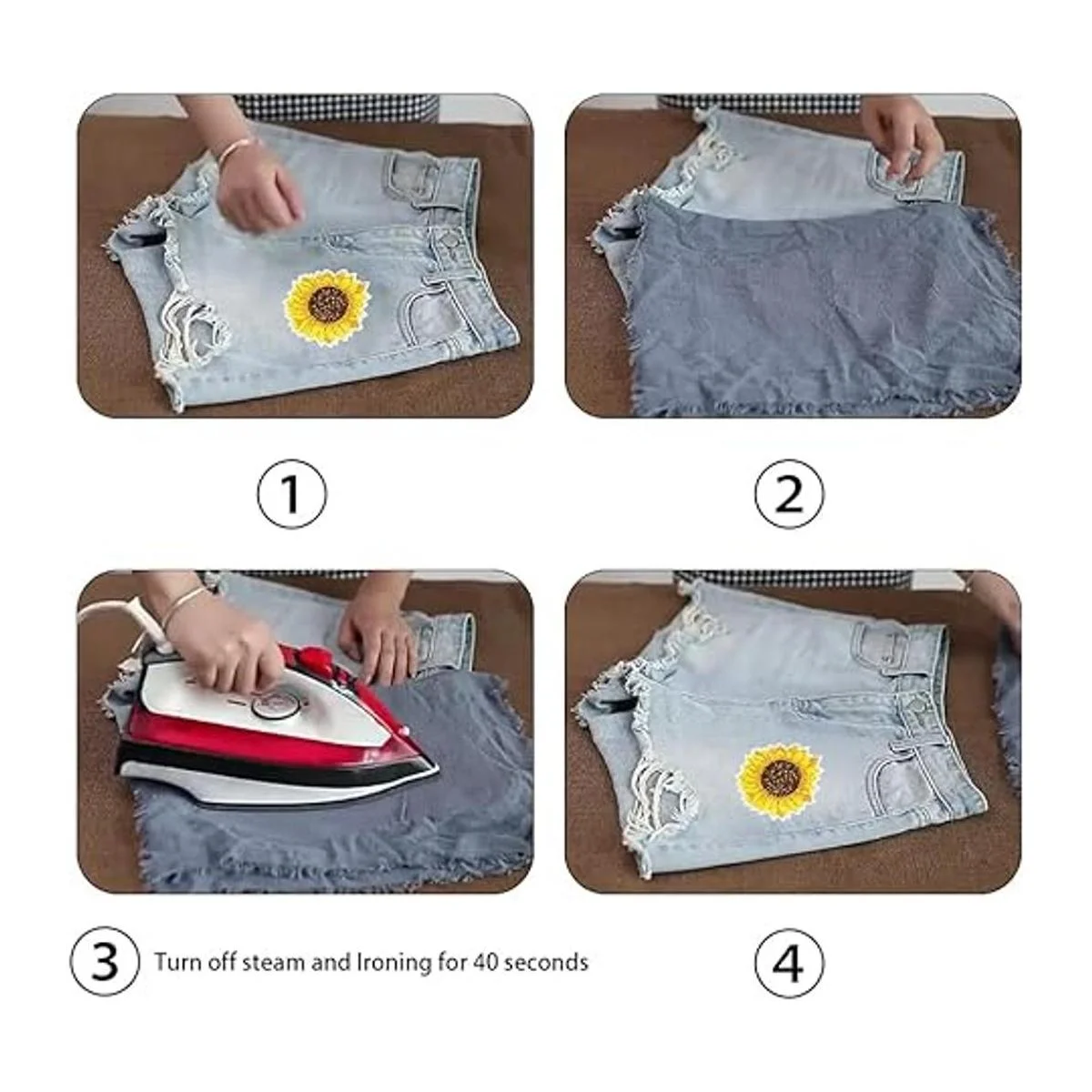 1

2

3 Turn off steam and Ironing for 40 seconds

4