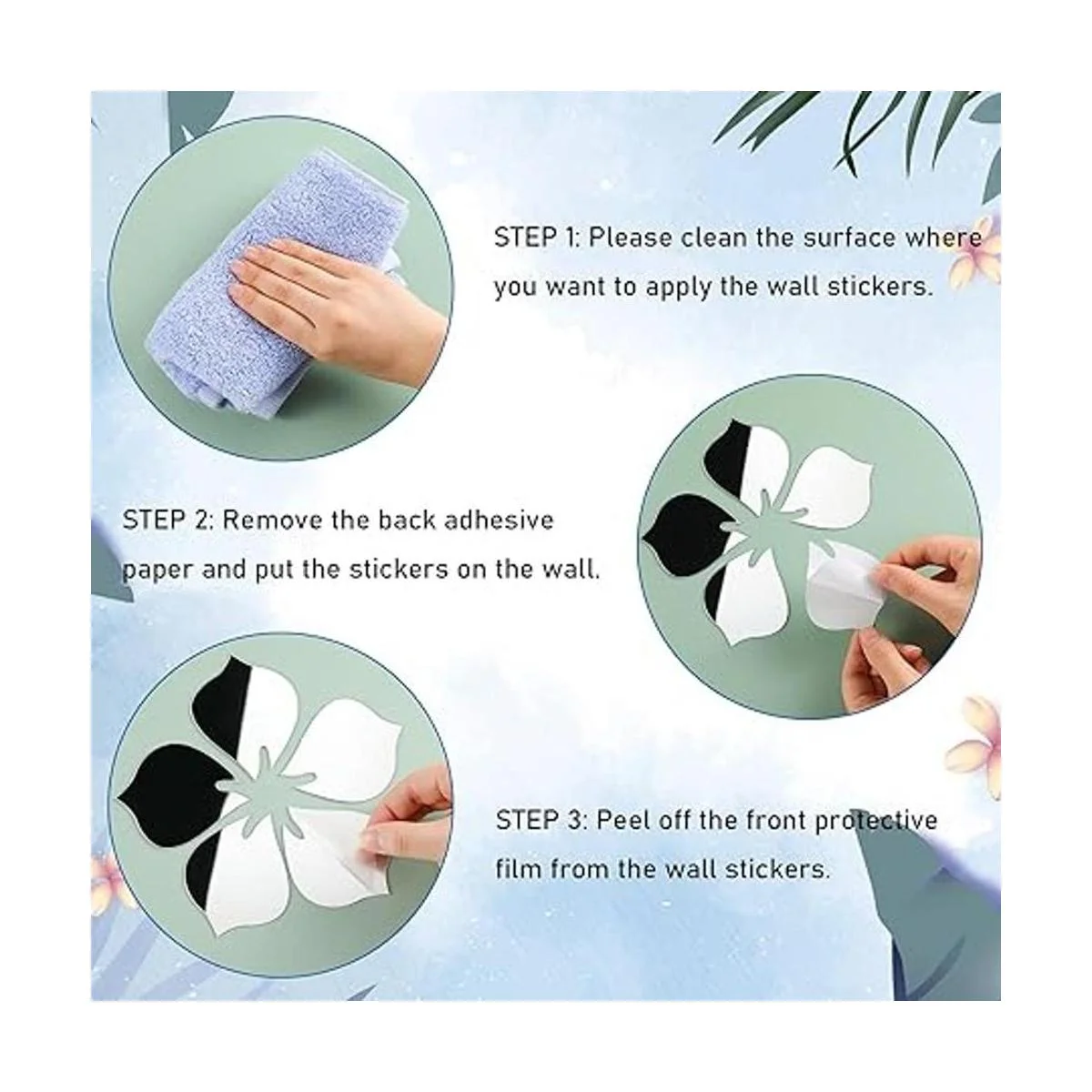 STEP 1: Please clean the surface where you want to apply the wall stickers.

STEP 2: Remove the back adhesive paper and put the stickers on the wall.

STEP 3: Peel off the front protective film from the wall stickers.