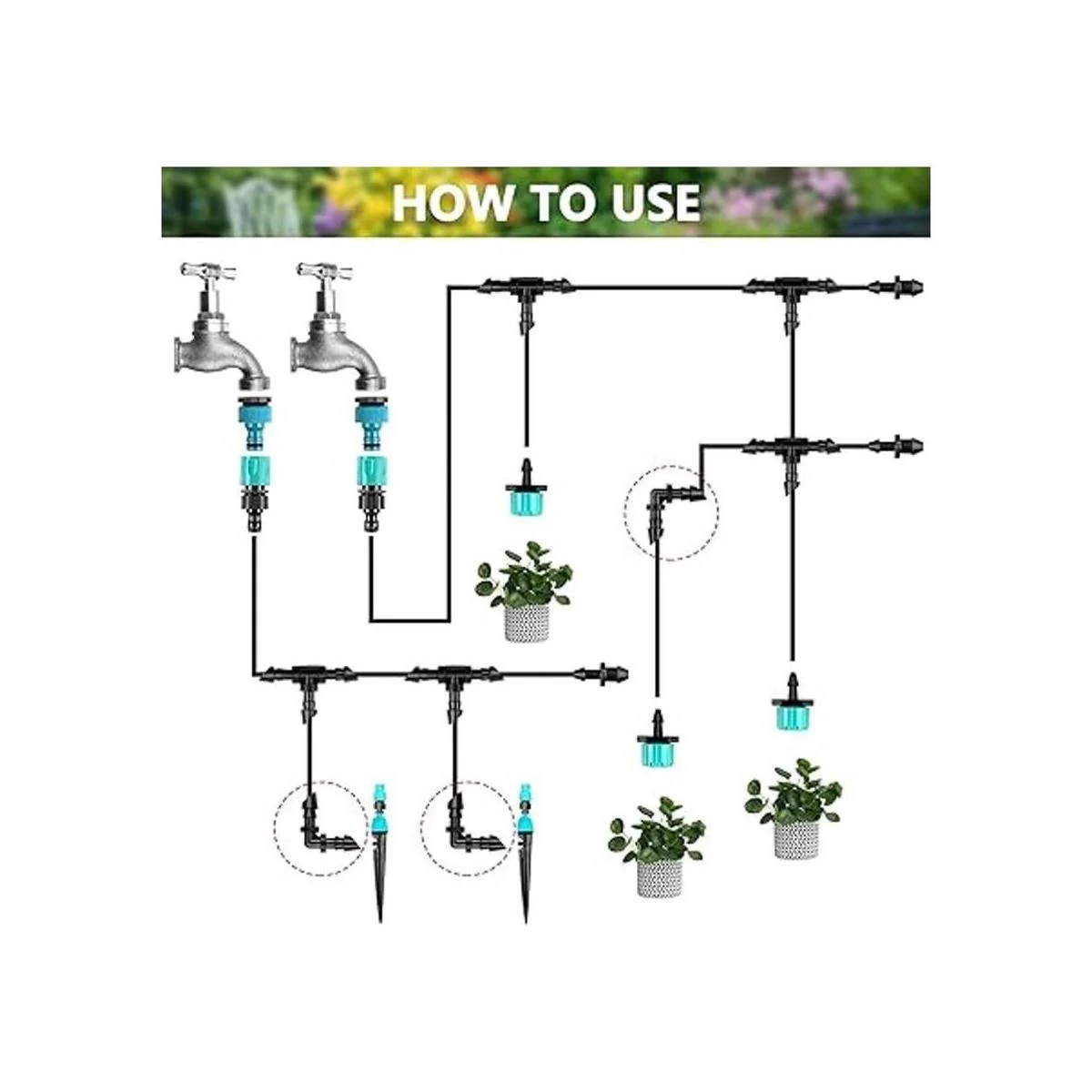 HOW TO USE