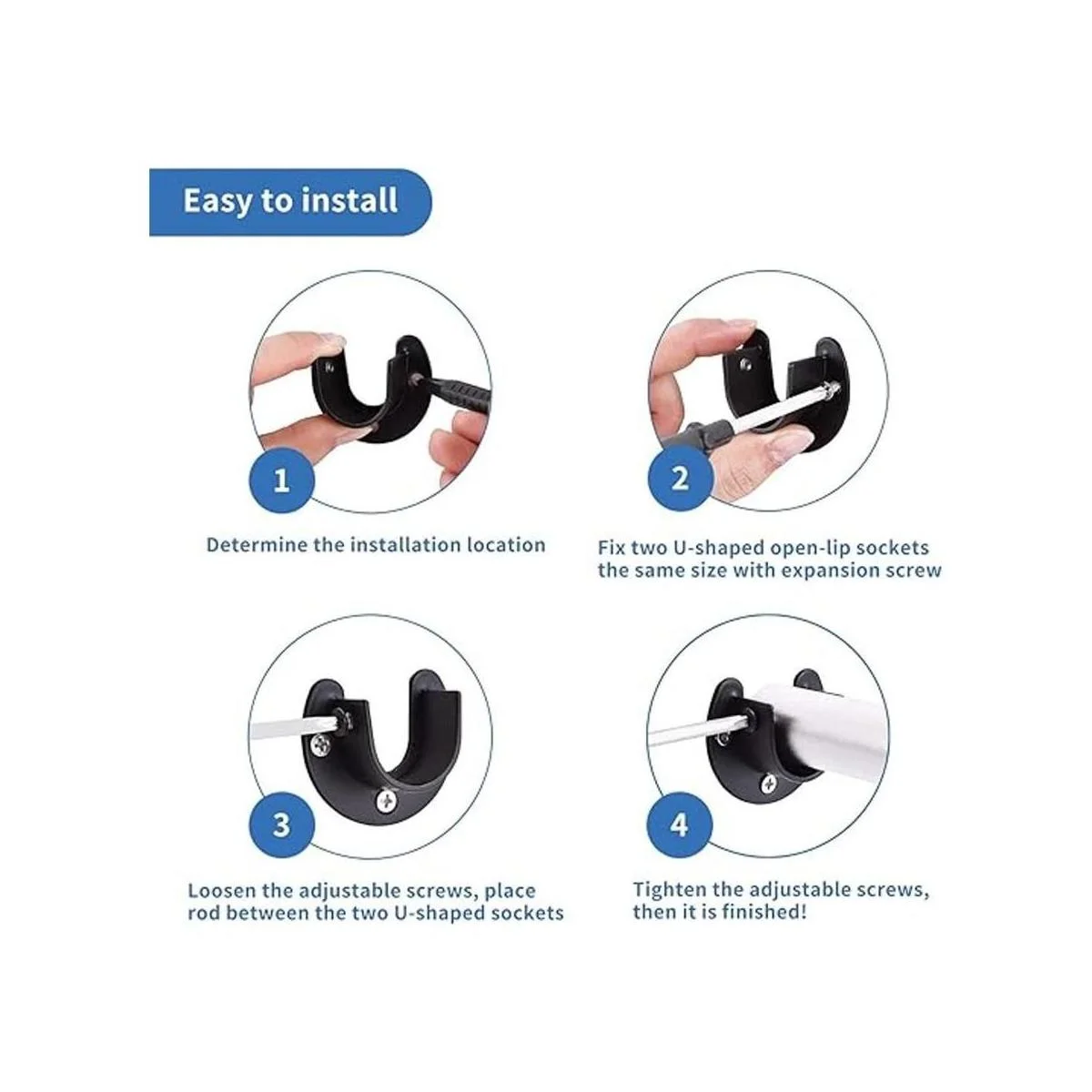 Easy to install

1

Determine the installation location

2

Fix two U-shaped open-lip sockets the same size with expansion screw

3

Loosen the adjustable screws, place rod between the two U-shaped sockets

4

Tighten the adjustable screws, then it is finished!