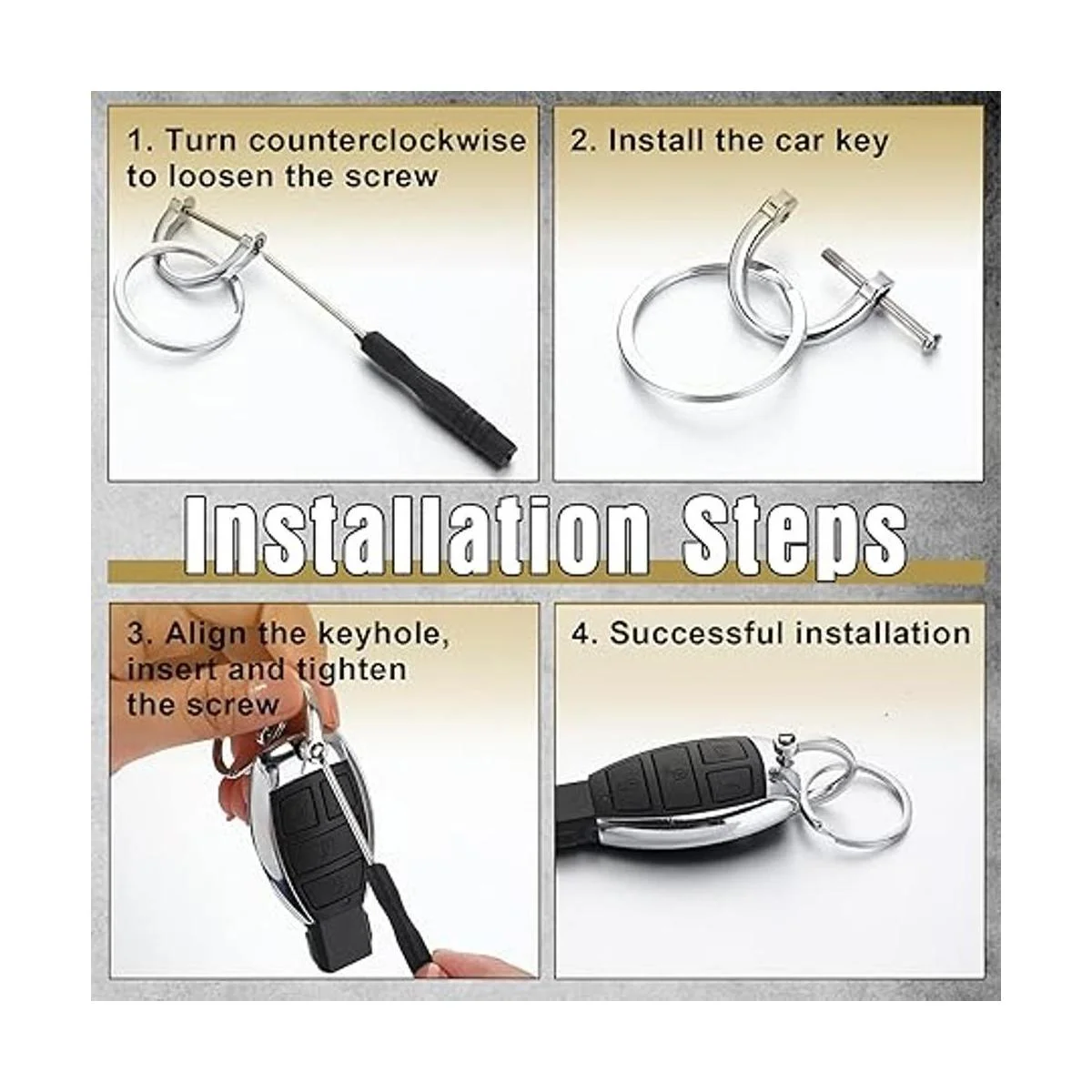 1. Turn counterclockwise to loosen the screw

2. Install the car key

Installation Steps

3. Align the keyhole, insert and tighten the screw

4. Successful installation