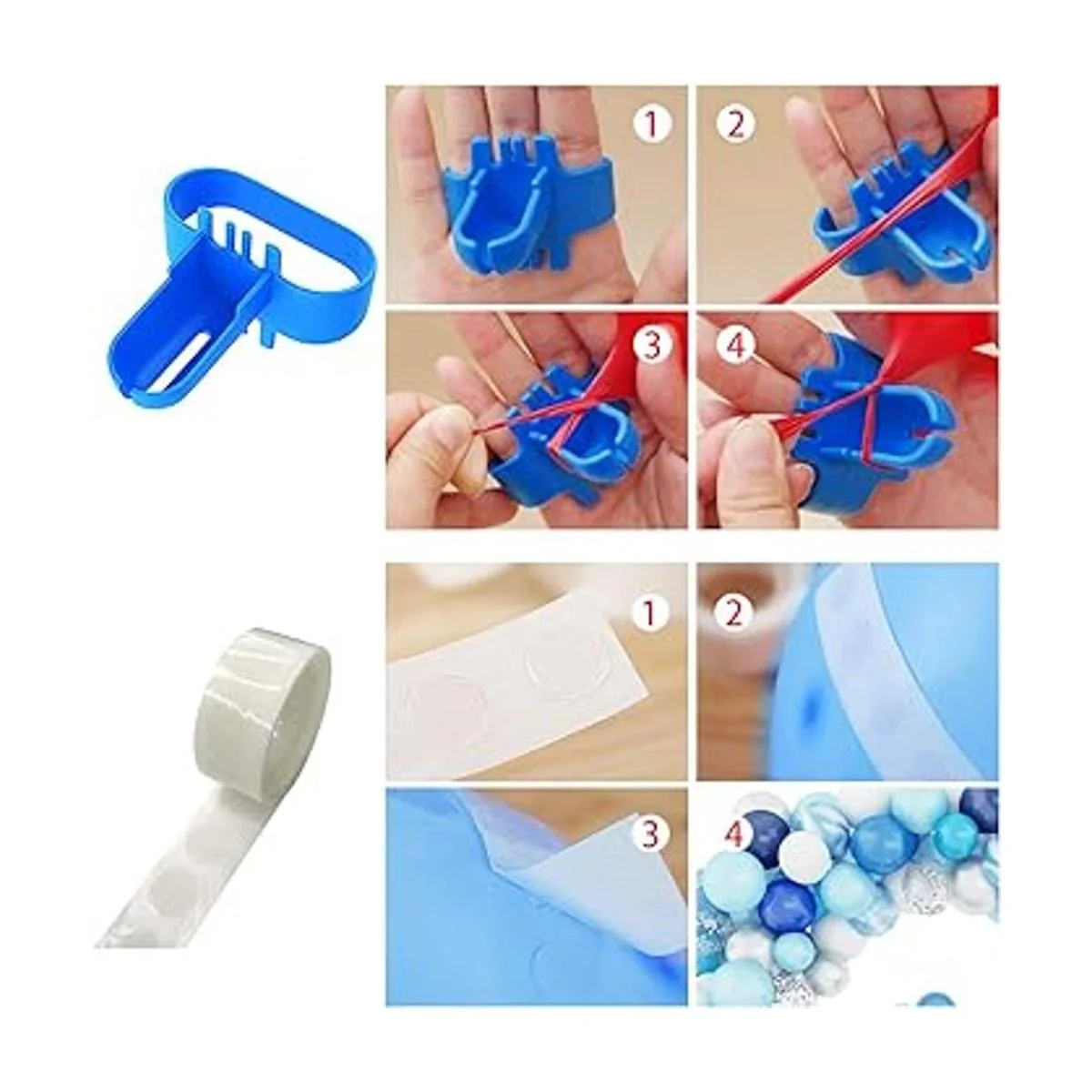 1
2
3
4
1
2
3
4