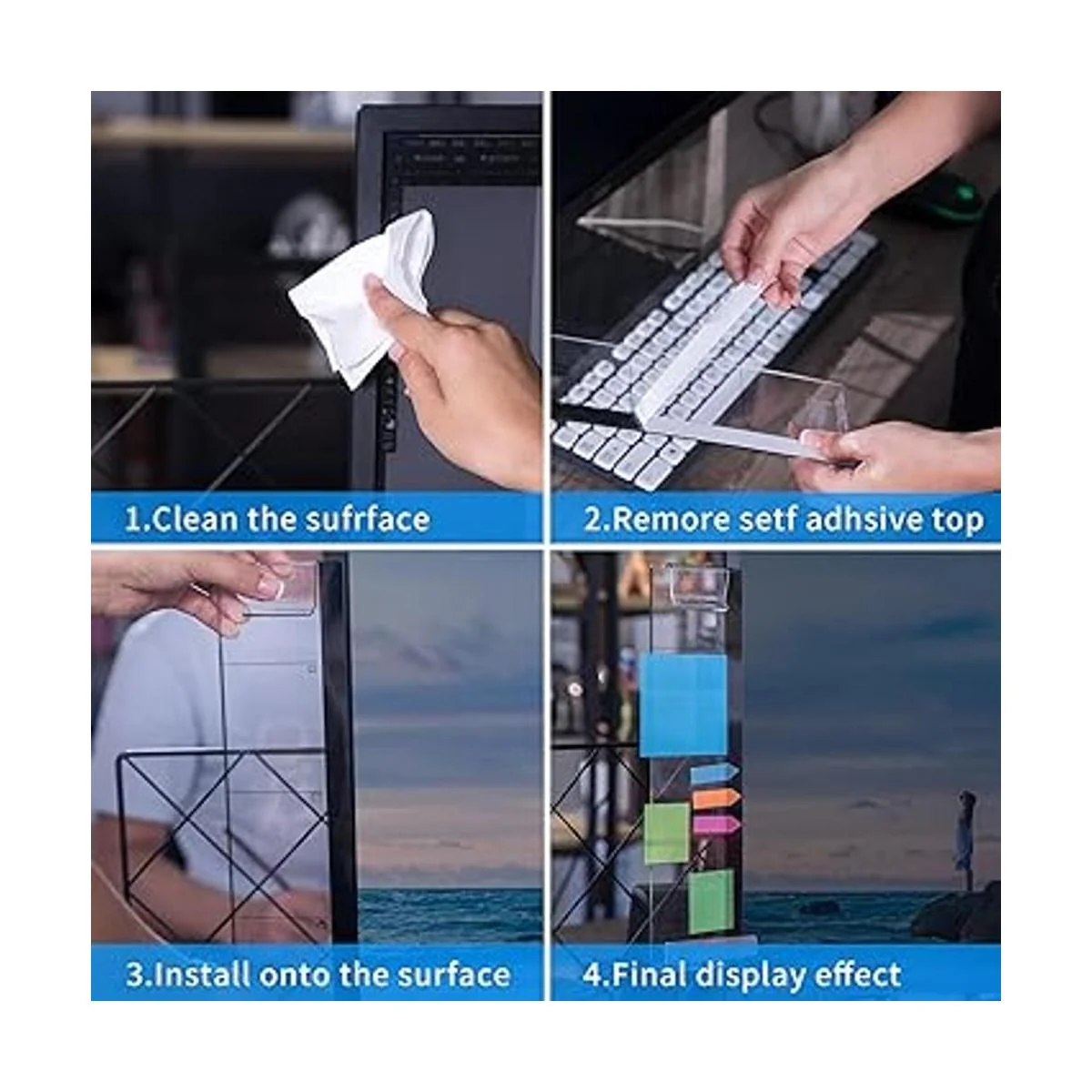 1.Clean the sufrface

2.Remore setf adhsive top

3.Install onto the surface

4.Final display effect