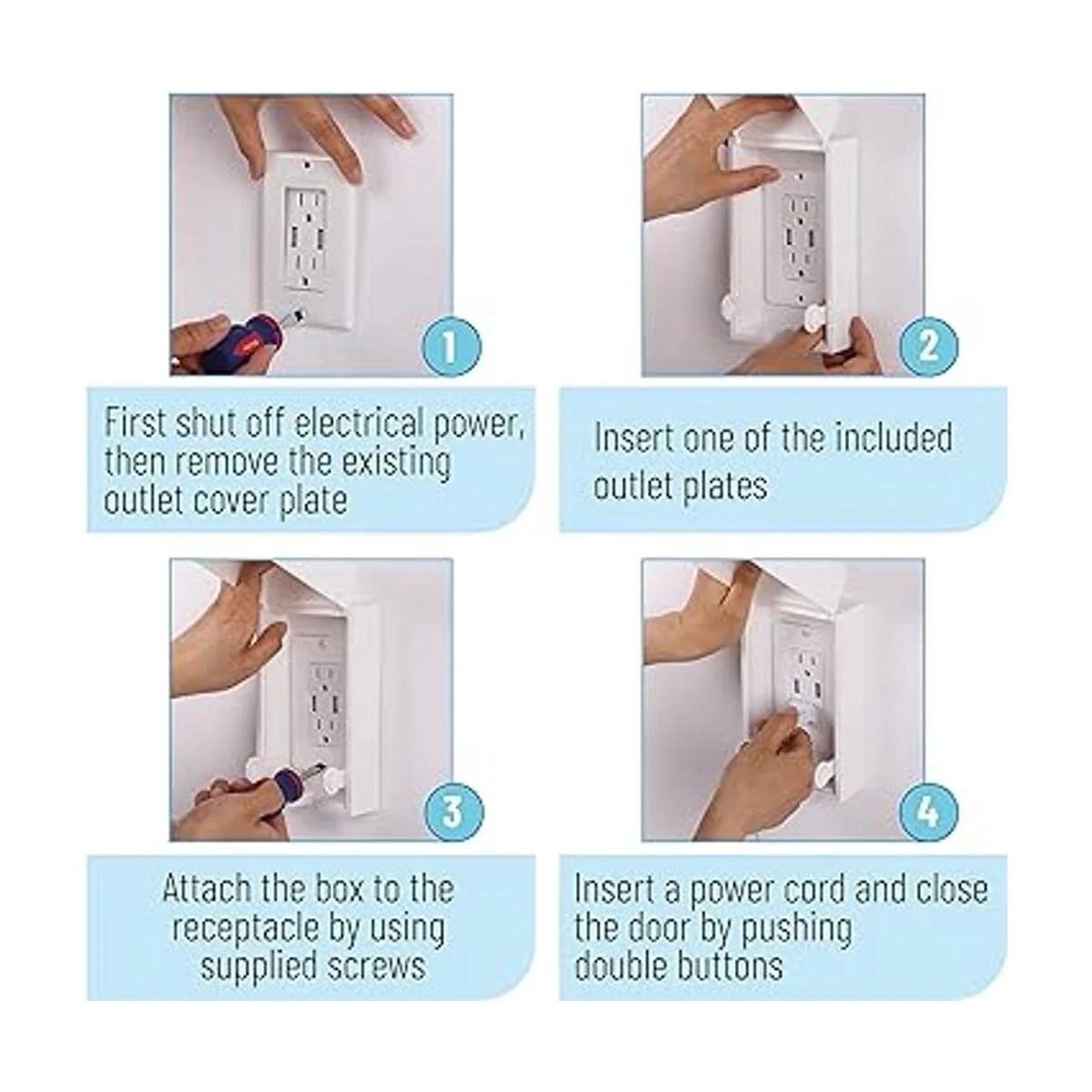 1

First shut off electrical power, then remove the existing outlet cover plate

2

Insert one of the included outlet plates

3

Attach the box to the receptacle by using supplied screws

4

Insert a power cord and close the door by pushing double buttons