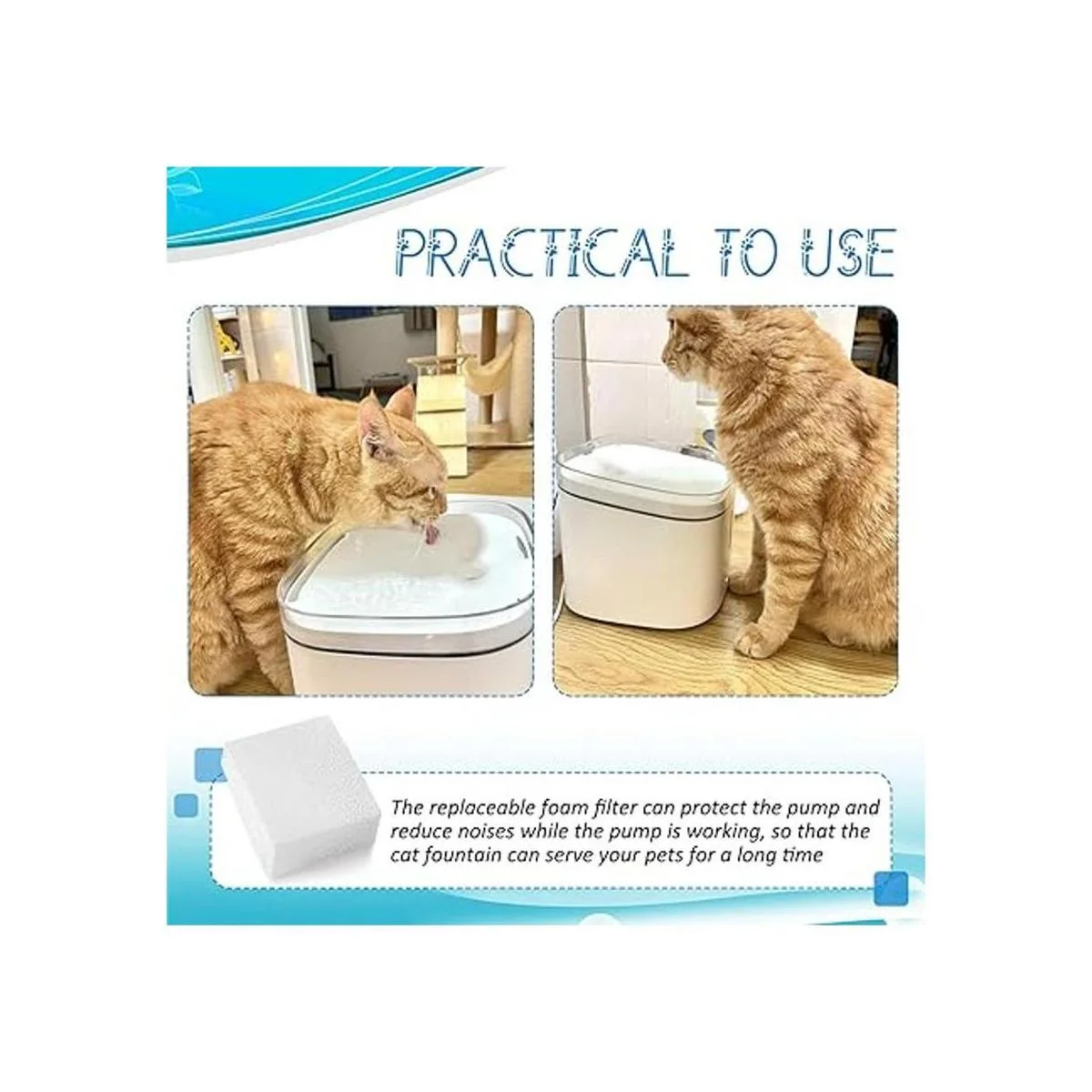 PRACTICAL TO USE

The replaceable foam filter can protect the pump and reduce noises while the pump is working, so that the cat fountain can serve your pets for a long time