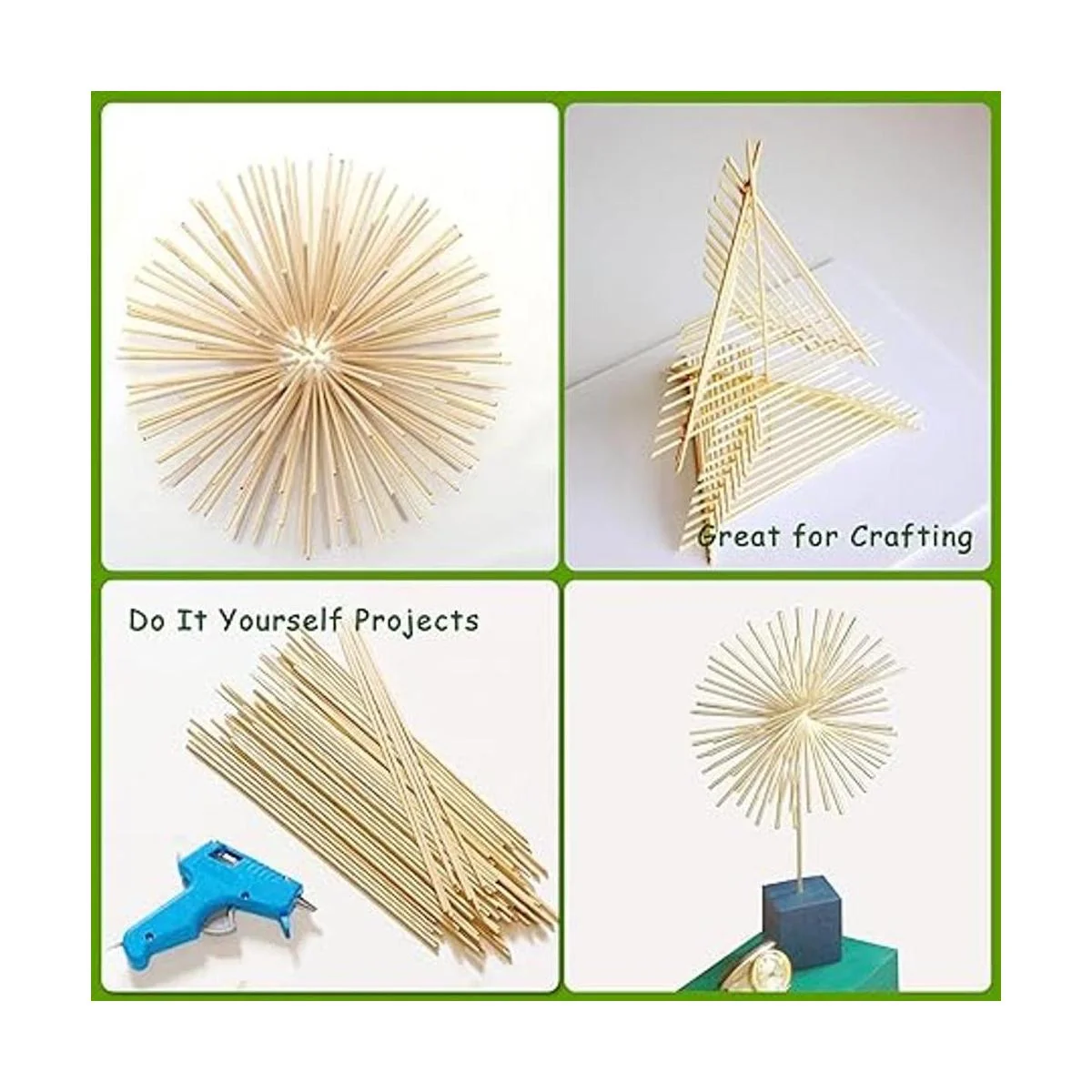 Great for Crafting

Do It Yourself Projects