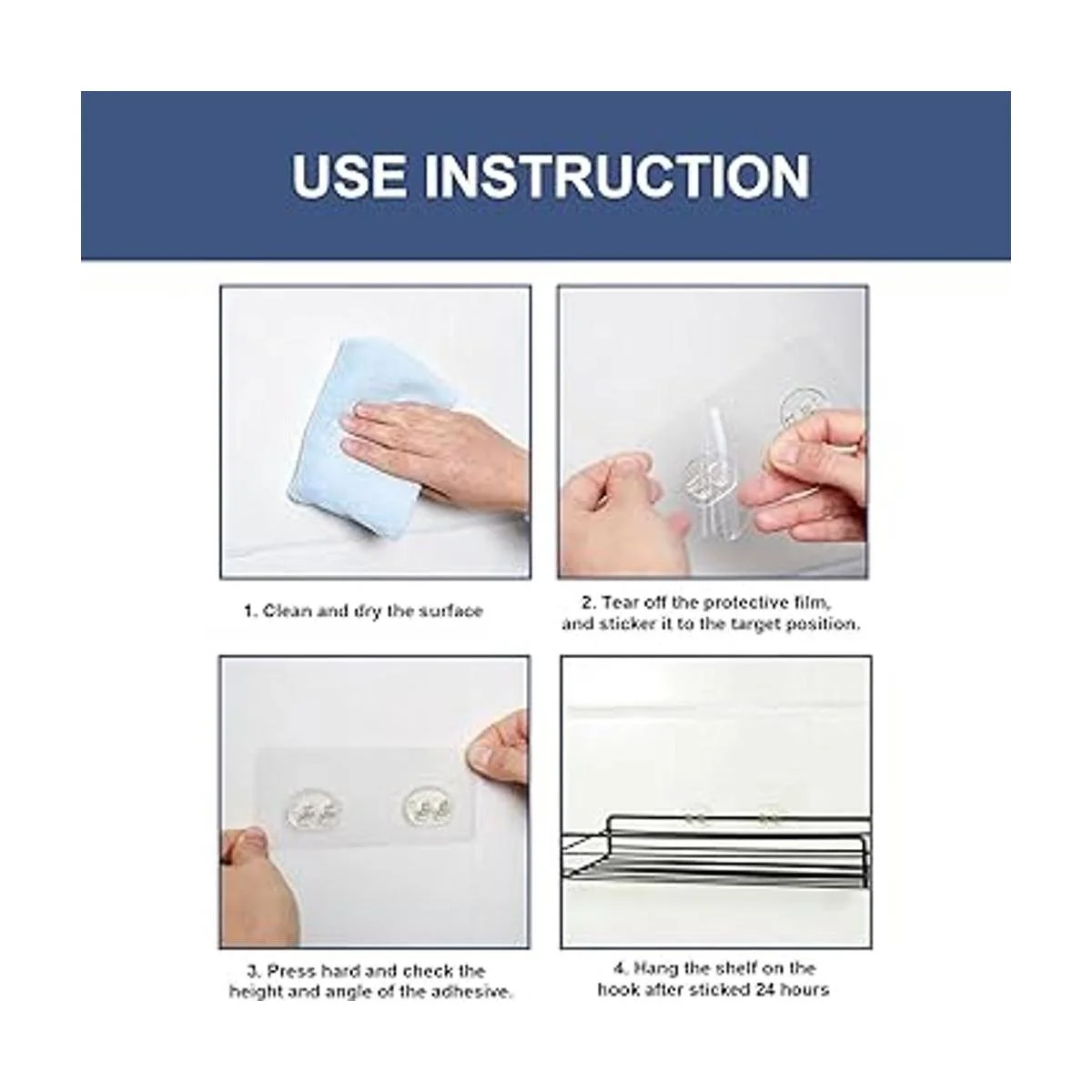 USE INSTRUCTION

1. Clean and dry the surface

2. Tear off the protective film, and sticker it to the target position.

3. Press hard and check the height and angle of the adhesive.

4. Hang the shelf on the hook after sticked 24 hours