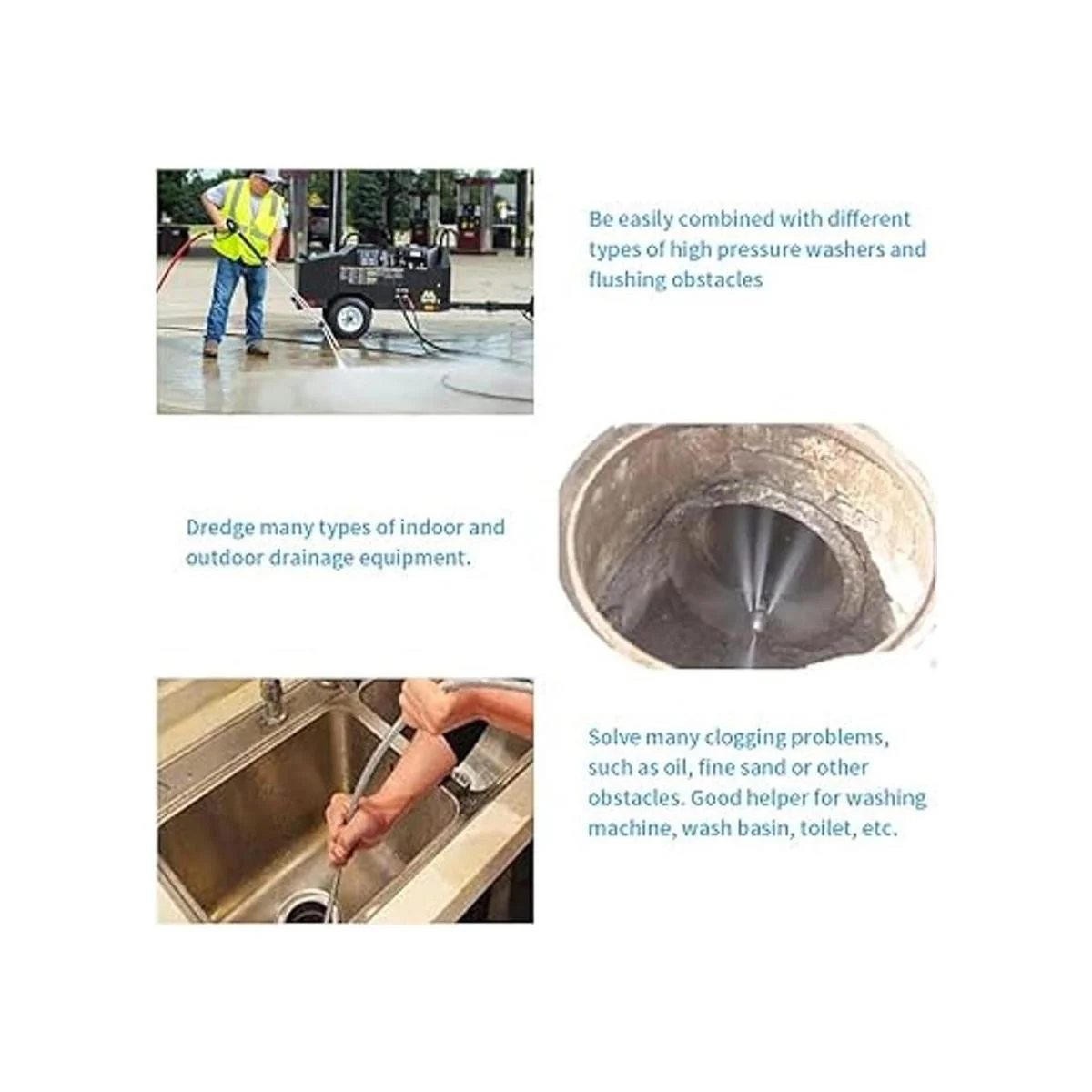 Be easily combined with different types of high pressure washers and flushing obstacles

Dredge many types of indoor and outdoor drainage equipment.

Solve many clogging problems, such as oil, fine sand or other obstacles. Good helper for washing machine, wash basin, toilet, etc.