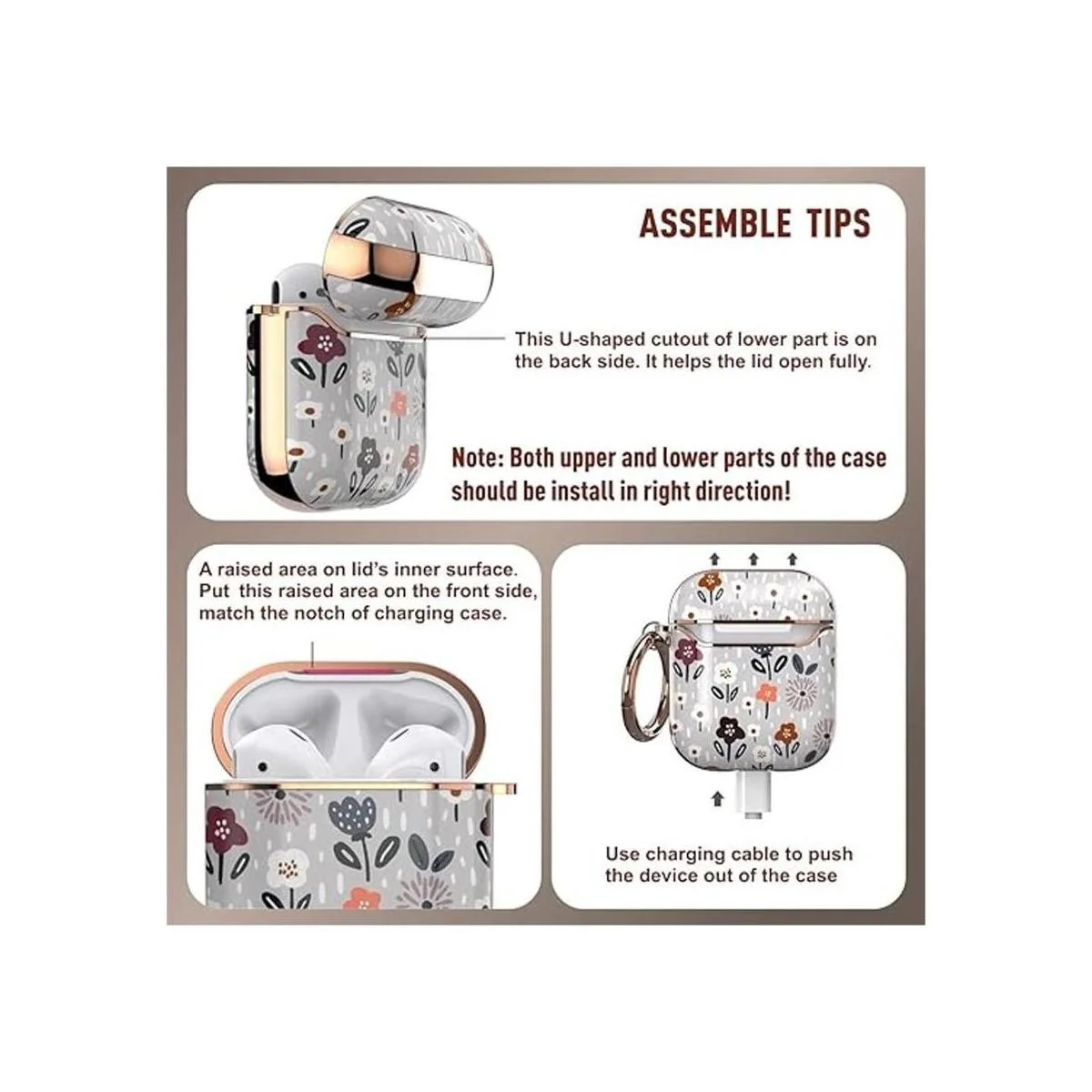 ASSEMBLE TIPS

This U-shaped cutout of lower part is on the back side. It helps the lid open fully.

Note: Both upper and lower parts of the case should be install in right direction!

A raised area on lid's inner surface. Put this raised area on the front side, match the notch of charging case.

Use charging cable to push the device out of the case