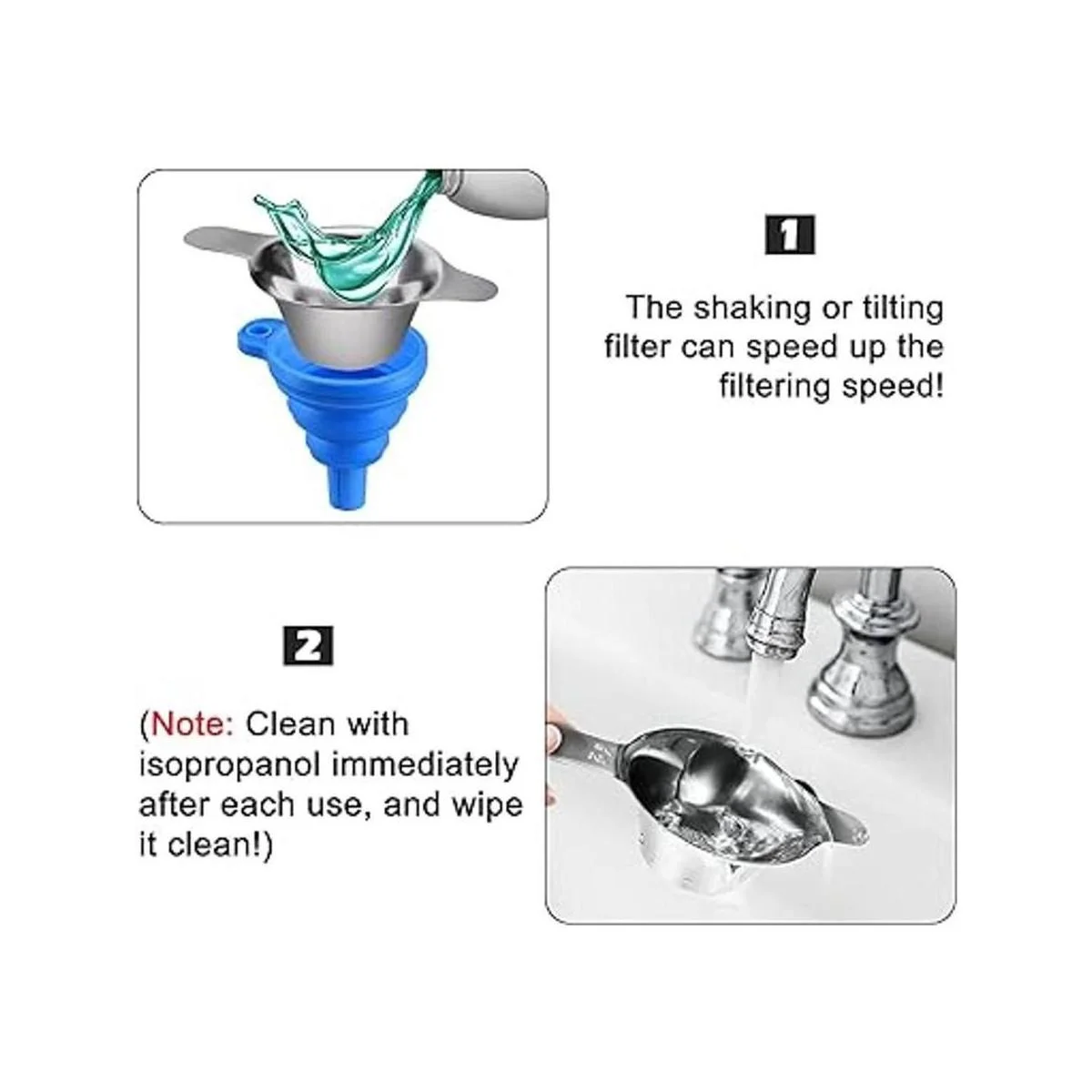 1

The shaking or tilting filter can speed up the filtering speed!

2

(Note: Clean with isopropanol immediately after each use, and wipe it clean!)