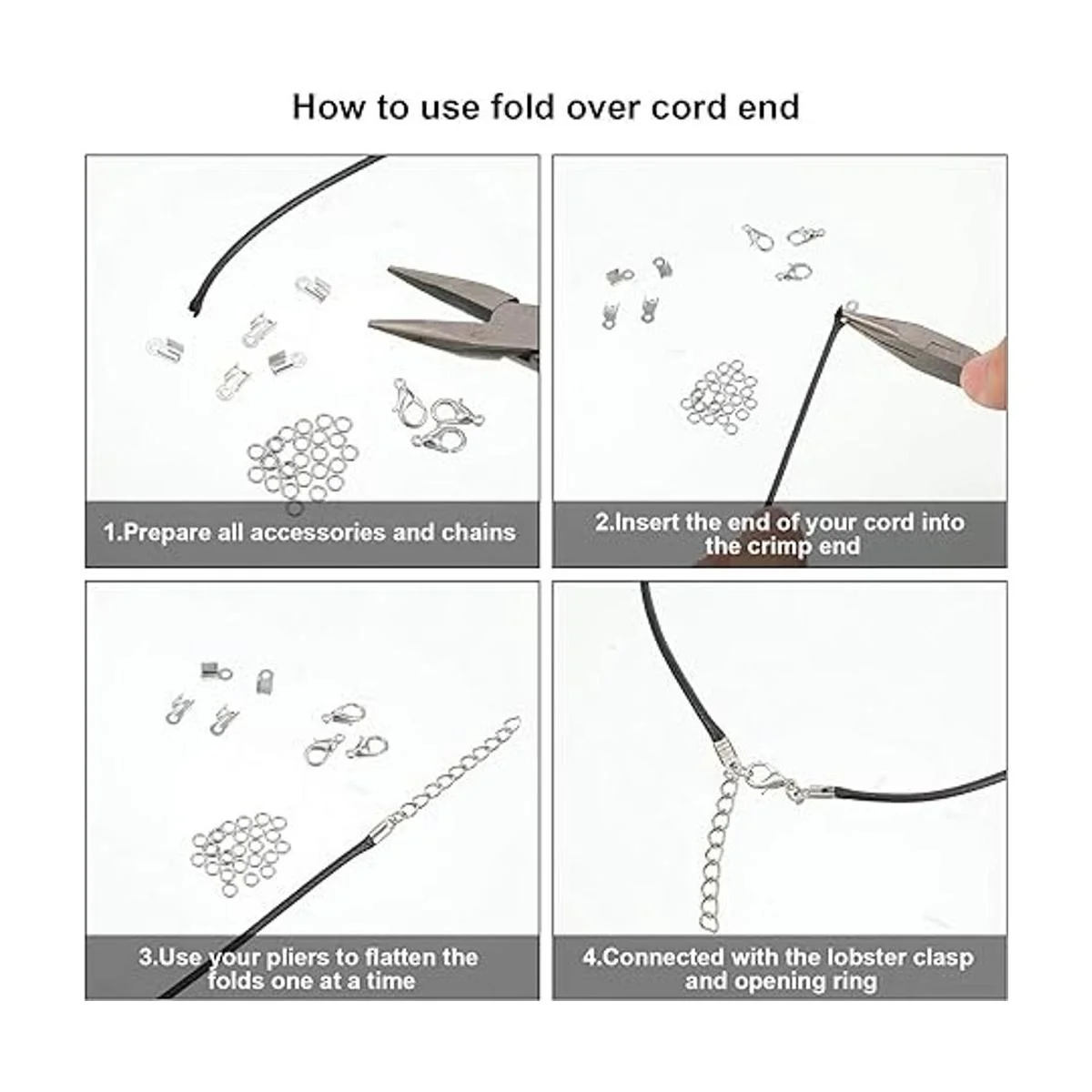 How to use fold over cord end

1.Prepare all accessories and chains

2.Insert the end of your cord into the crimp end

3.Use your pliers to flatten the folds one at a time

4.Connected with the lobster clasp and opening ring