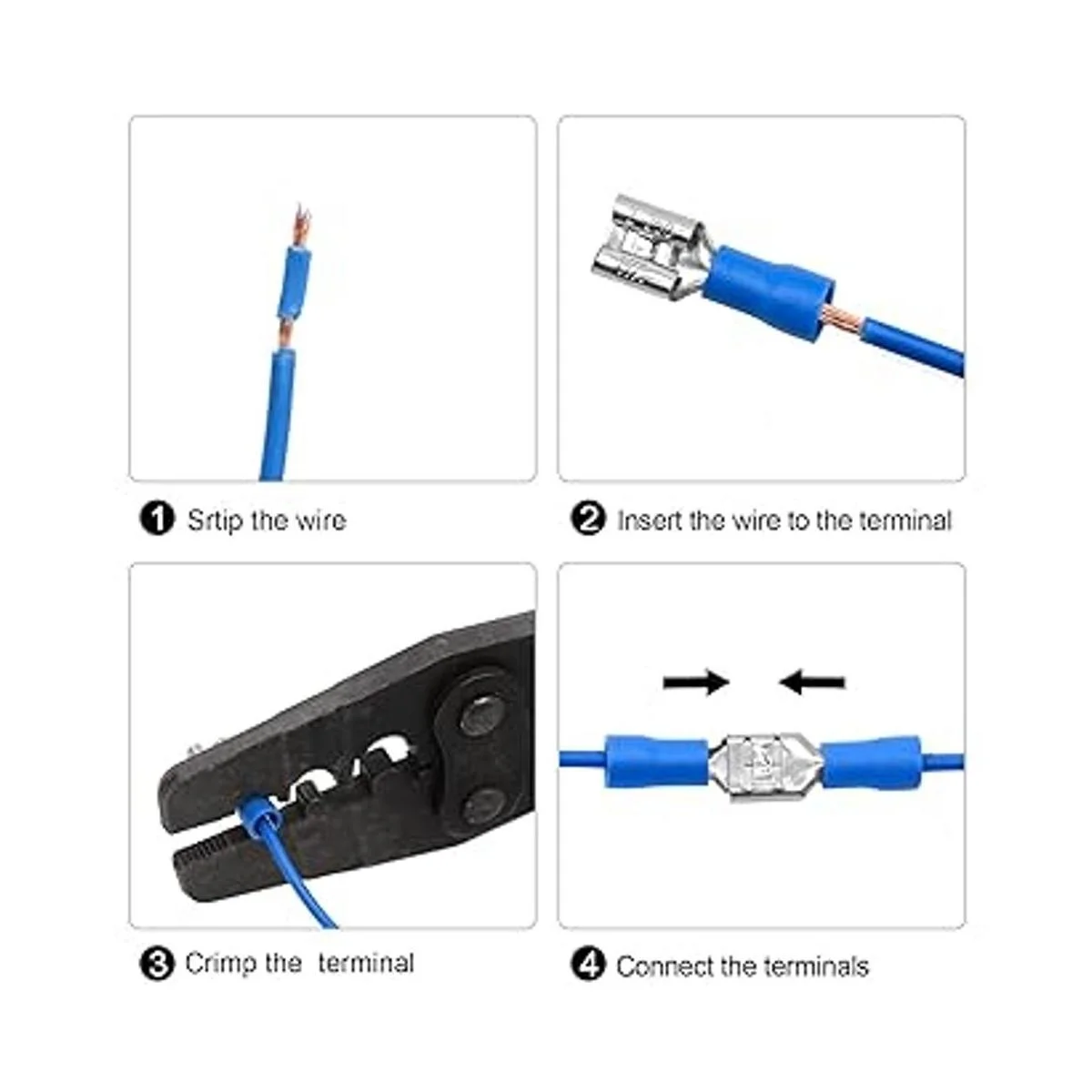 1 Srtip the wire

2 Insert the wire to the terminal

3 Crimp the terminal

4 Connect the terminals