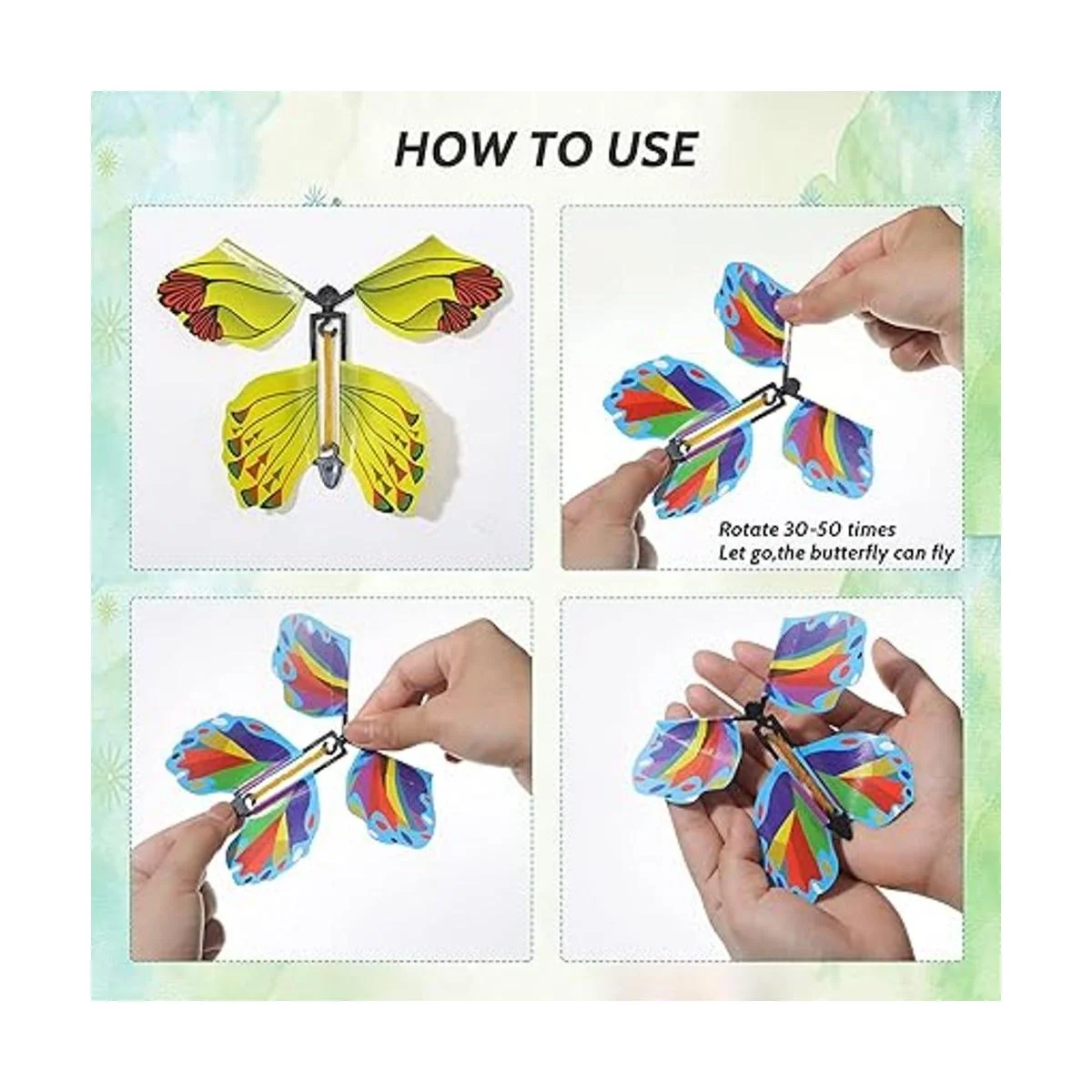 HOW TO USE

Rotate 30-50 times
Let go,the butterfly can fly