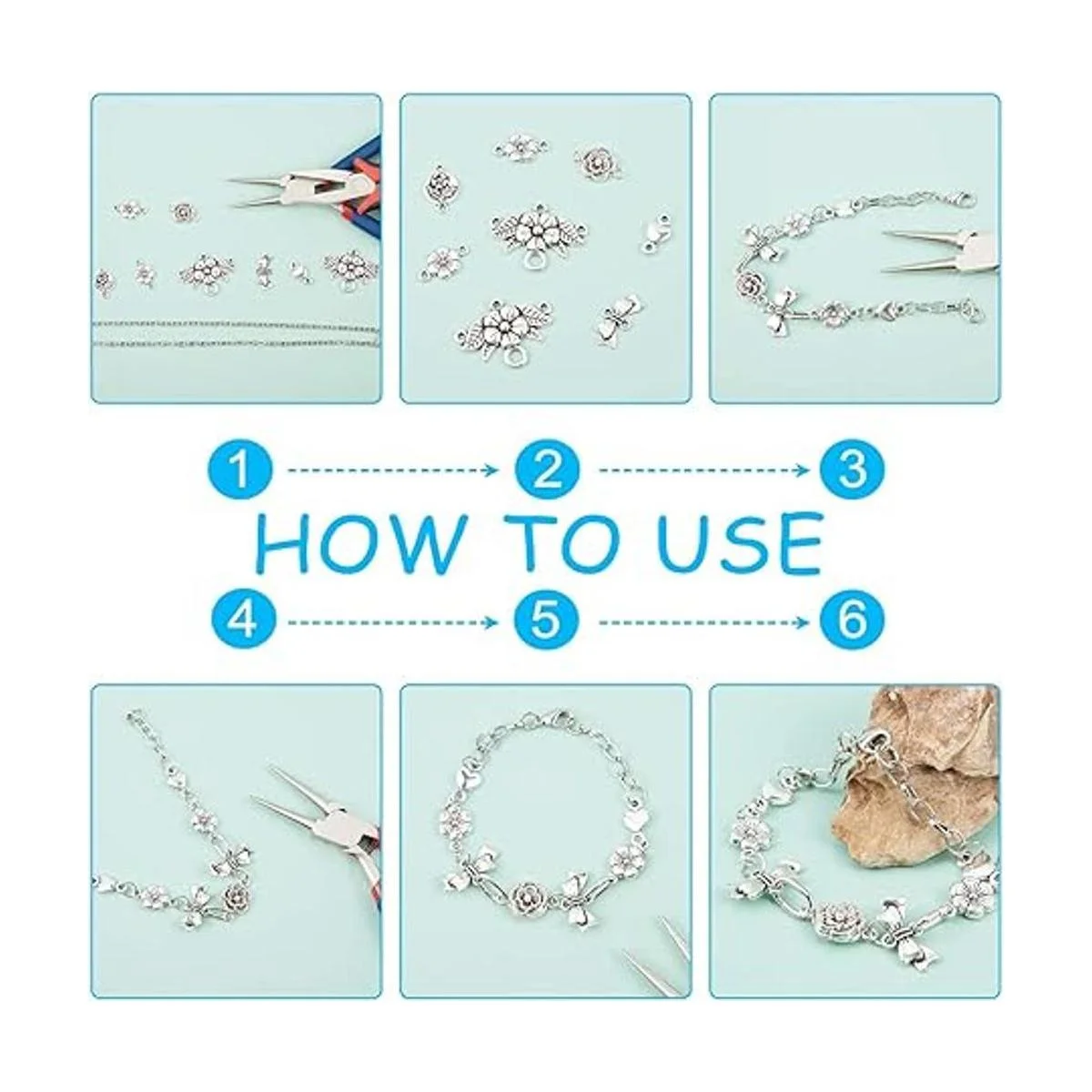 1
2
3
HOW TO USE
4
5
6