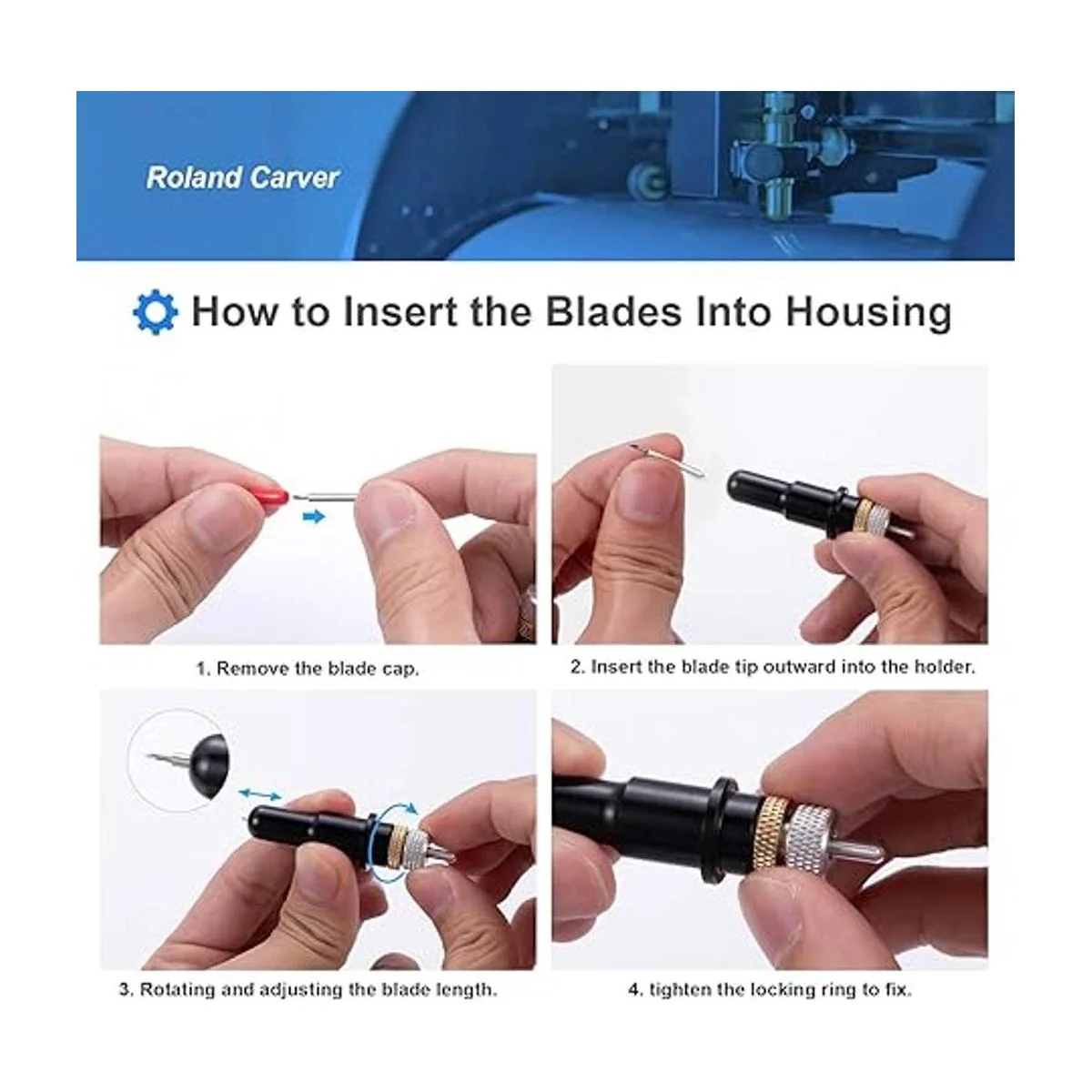 Roland Carver

How to Insert the Blades Into Housing

1. Remove the blade cap.

2. Insert the blade tip outward into the holder.

3. Rotating and adjusting the blade length.

4. tighten the locking ring to fix.