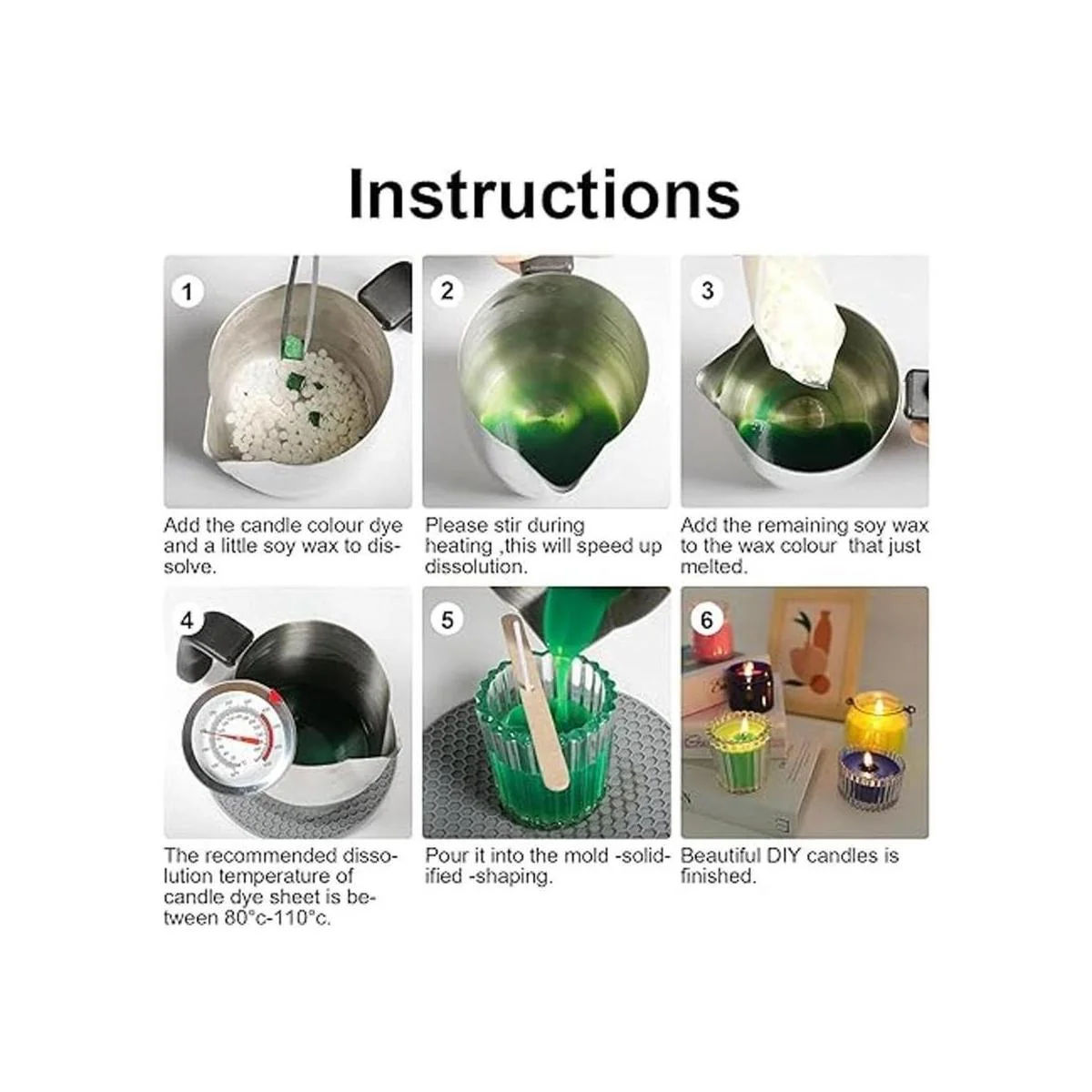 Instructions

1

Add the candle colour dye and a little soy wax to dissolve.

2

Please stir during heating ,this will speed up dissolution.

3

Add the remaining soy wax to the wax colour  that just melted.

4

The recommended dissolution temperature of candle dye sheet is between 80°c-110°c.

5

Pour it into the mold -solidified -shaping.

6

Beautiful DIY candles is finished.