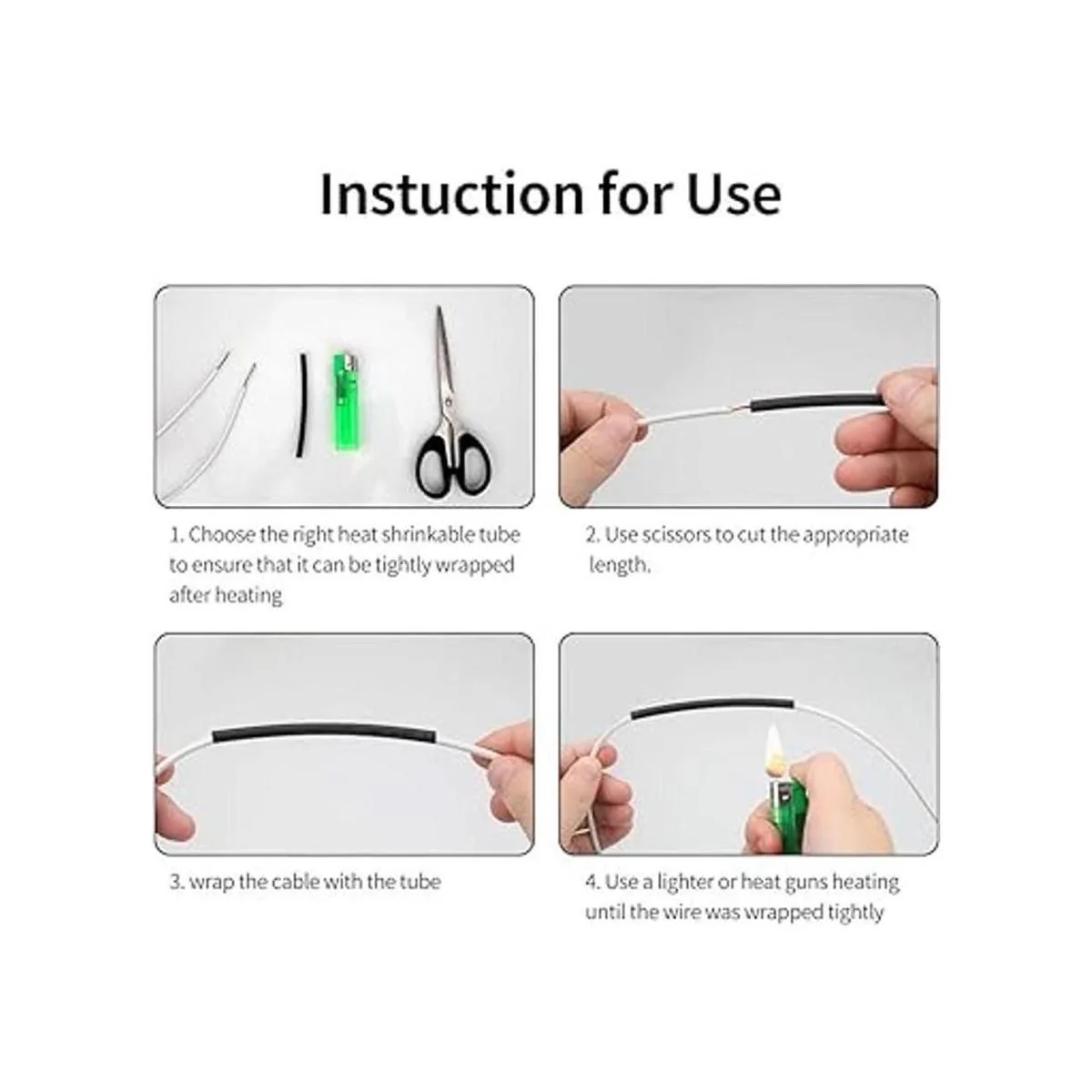 Instuction for Use

1. Choose the right heat shrinkable tube to ensure that it can be tightly wrapped after heating

2. Use scissors to cut the appropriate length.

3. wrap the cable with the tube

4. Use a lighter or heat guns heating until the wire was wrapped tightly