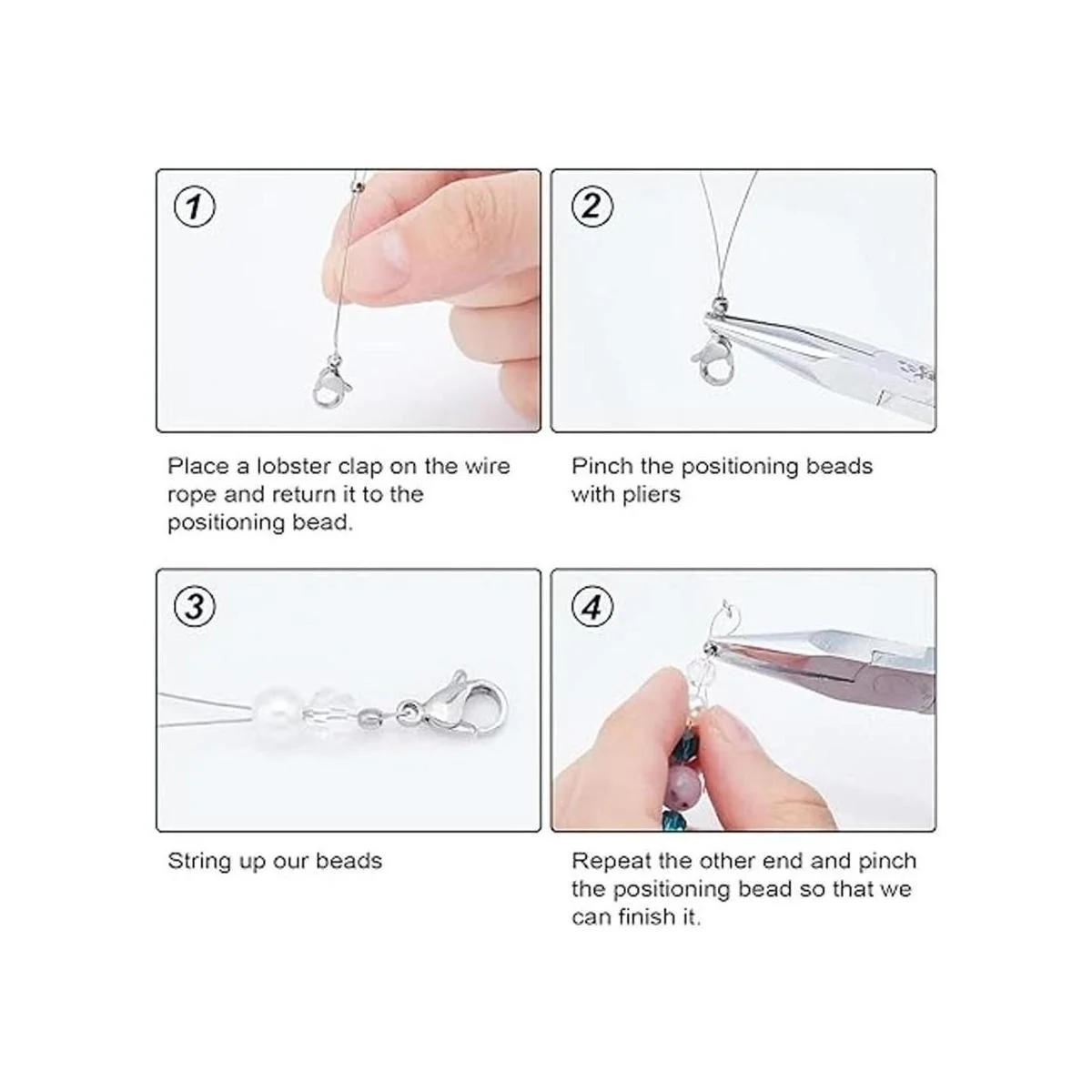 1

Place a lobster clap on the wire rope and return it to the positioning bead.

2

Pinch the positioning beads with pliers

3

String up our beads

4

Repeat the other end and pinch the positioning bead so that we can finish it.